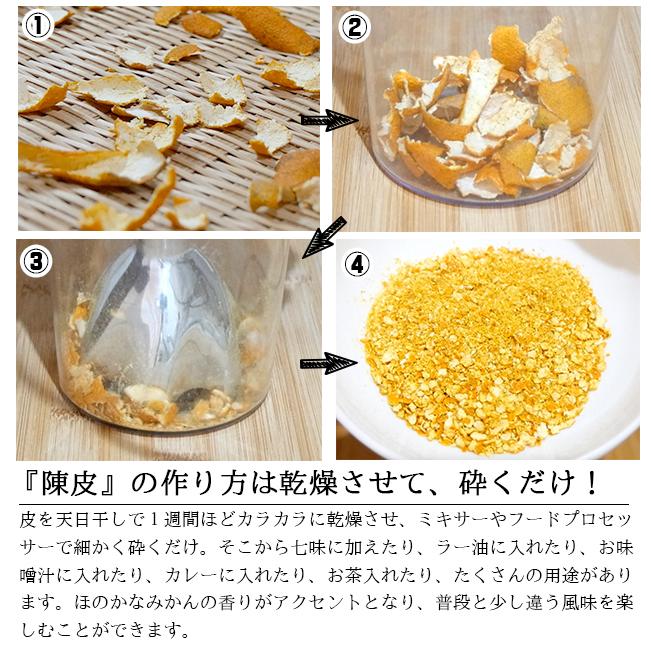 ①

②

③

④

『陳皮』の作り方は乾燥させて、砕くだけ！

皮を天日干しで１週間ほどカラカラに乾燥させ、ミキサーやフードプロセッサーで細かく砕くだけ。そこから七味に加えたり、ラー油に入れたり、お味噌汁に入れたり、カレーに入れたり、お茶入れたり、たくさんの用途があります。ほのかなみかんの香りがアクセントとなり、普段と少し違う風味を楽しむことができます。