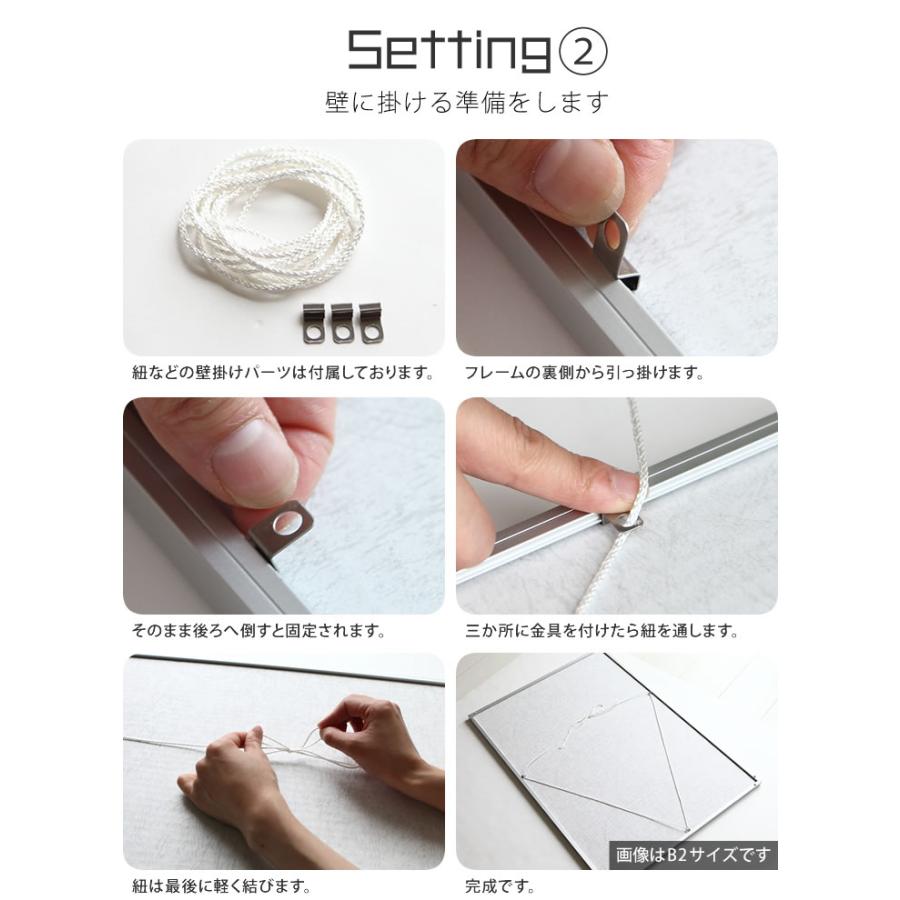 Setting②
壁に掛ける準備をします

紐などの壁掛けパーツは付属しております。

フレームの裏側から引っ掛けます。

そのまま後ろへ倒すと固定されます。

三か所に金具を付けたら紐を通します。

紐は最後に軽く結びます。

画像はB2サイズです

完成です。