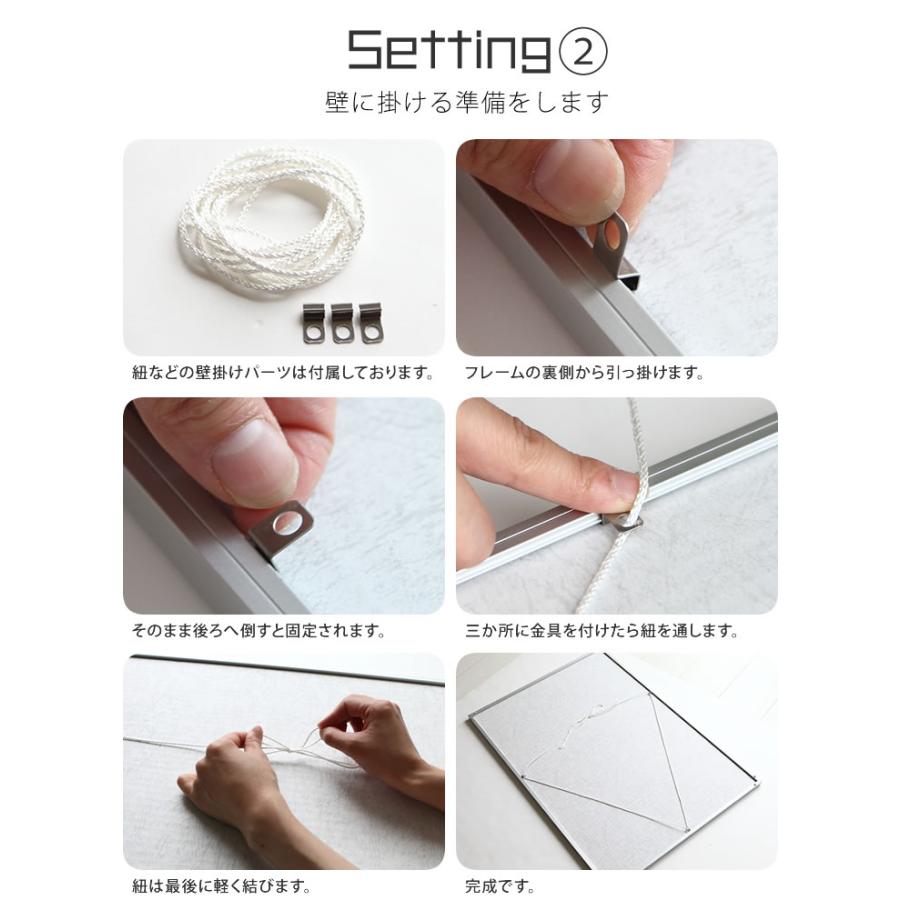 Setting②
壁に掛ける準備をします

紐などの壁掛けパーツは付属しております。

フレームの裏側から引っ掛けます。

そのまま後ろへ倒すと固定されます。

三か所に金具を付けたら紐を通します。

紐は最後に軽く結びます。

完成です。