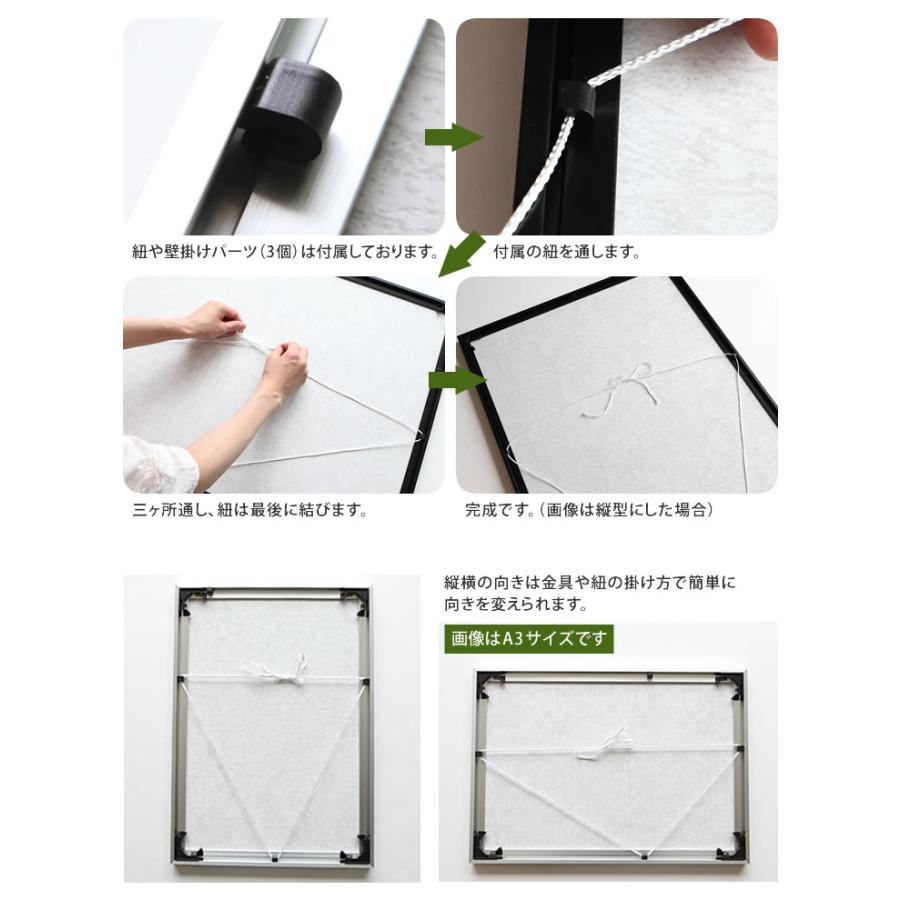 紐や壁掛けパーツ（3個）は付属しております。

付属の紐を通します。

三ヶ所通し、紐は最後に結びます。

完成です。（画像は縦型にした場合）

縦横の向きは金具や紐の掛け方で簡単に向きを変えられます。

画像はA3サイズです