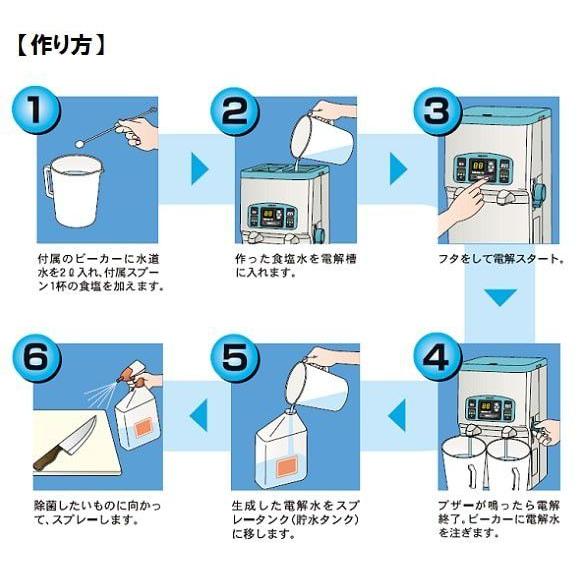 【作り方】

1

付属のビーカーに水道水を2ℓ入れ、付属スプーン1杯の食塩を加えます。

2

作った食塩水を電解槽に入れます。

3

フタをして電解スタート。

4

ブザーが鳴ったら電解終了。ビーカーに電解水を注ぎます。

5

生成した電解水をスプレータンク（貯水タンク）に移します。

6

除菌したいものに向かって、スプレーします。