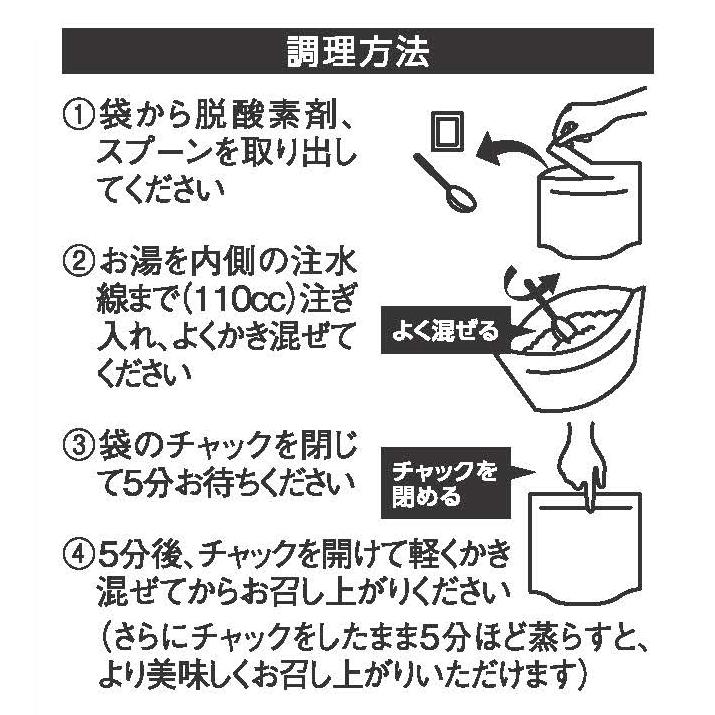 調理方法

①袋から脱酸素剤、スプーンを取り出してください

②お湯を内側の注水線まで(110cc)注ぎ入れ、よくかき混ぜてください

よく混ぜる

③袋のチャックを閉じて5分お待ちください

チャックを閉める

④5分後、チャックを開けて軽くかき混ぜてからお召し上がりください
(さらにチャックをしたまま5分ほど蒸らすと、より美味しくお召し上がりいただけます)