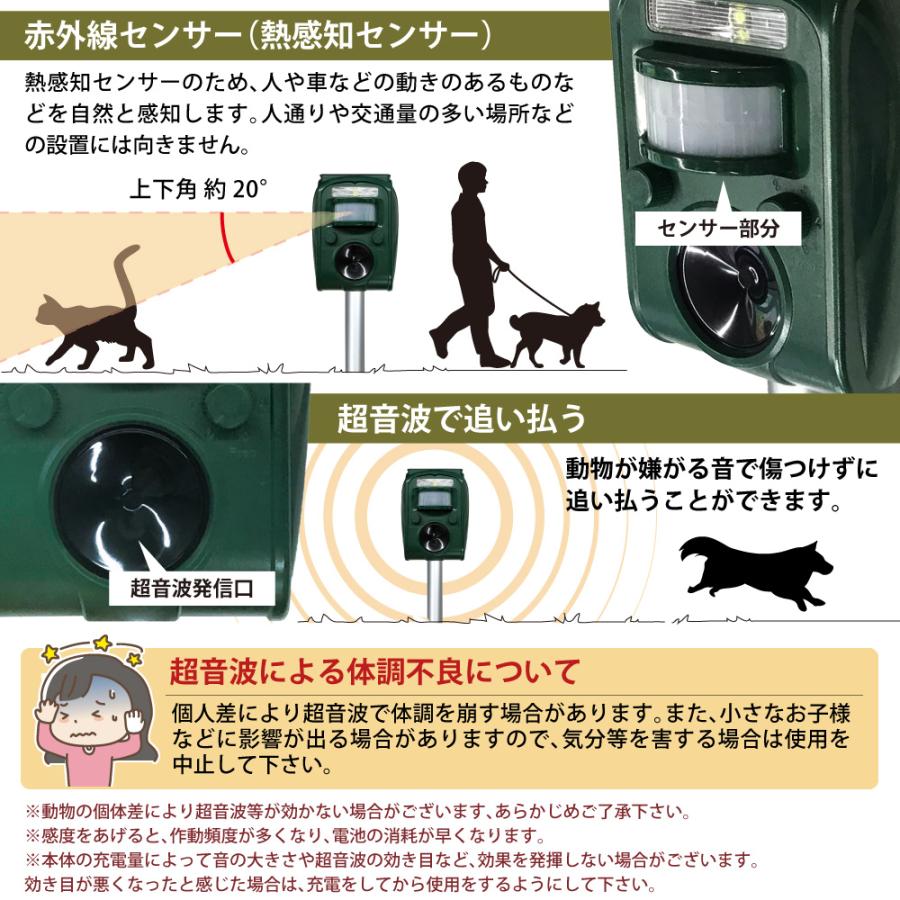 赤外線センサー(熱感知センサー)

熱感知センサーのため、人や車などの動きのあるものなどを自然と感知します。人通りや交通量の多い場所などの設置には向きません。

上下角 約 20°

センサー部分

超音波で追い払う

動物が嫌がる音で傷つけずに追い払うことができます。

超音波発信口

超音波による体調不良について

個人差により超音波で体調を崩す場合があります。また、小さなお子様などに影響が出る場合がありますので、気分等を害する場合は使用を中止して下さい。

※動物の個体差により超音波等が効かない場合がございます、あらかじめご了承下さい。
※感度をあげると、作動頻度が多くなり、電池の消耗が早くなります。
※本体の充電量によって音の大きさや超音波の効き目など、効果を発揮しない場合がございます。
効き目が悪くなったと感じた場合は、充電をしてから使用をするようにして下さい。