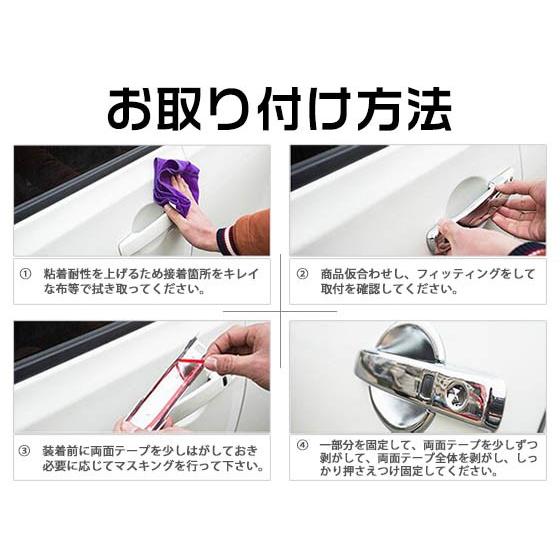 お取り付け方法

① 粘着耐性を上げるため接着箇所をキレイな布等で拭き取ってください。

② 商品仮合わせし、フィッティングをして取付を確認してください。

③ 装着前に両面テープを少しはがしておき必要に応じてマスキングを行って下さい。

④ 一部分を固定して、両面テープを少しずつ剥がして、両面テープ全体を剥がし、しっかり押さえつけ固定してください。