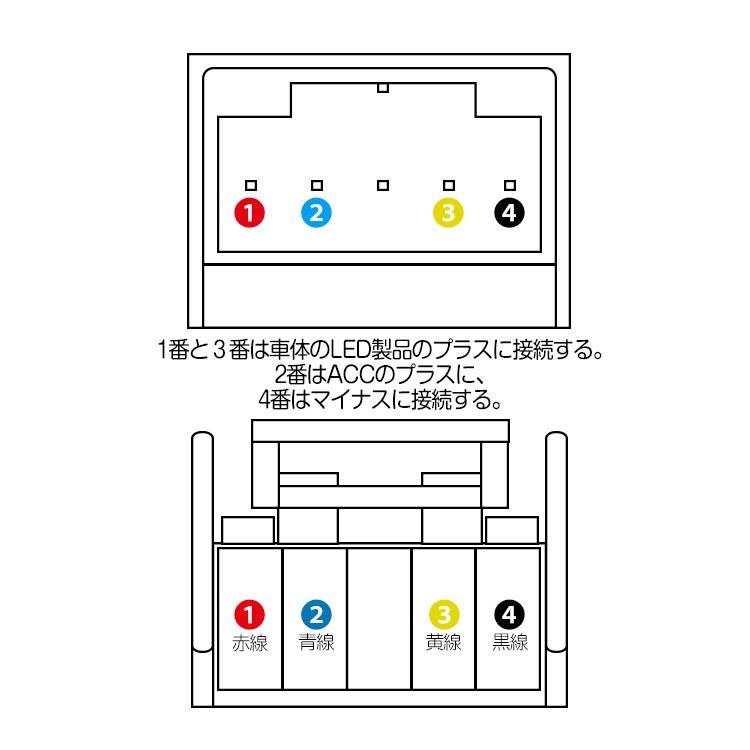 1 2 3 4

1番と３番は車体のLED製品のプラスに接続する。
2番はACCのプラスに、
4番はマイナスに接続する。

1 赤線
2 青線
3 黄線
4 黒線