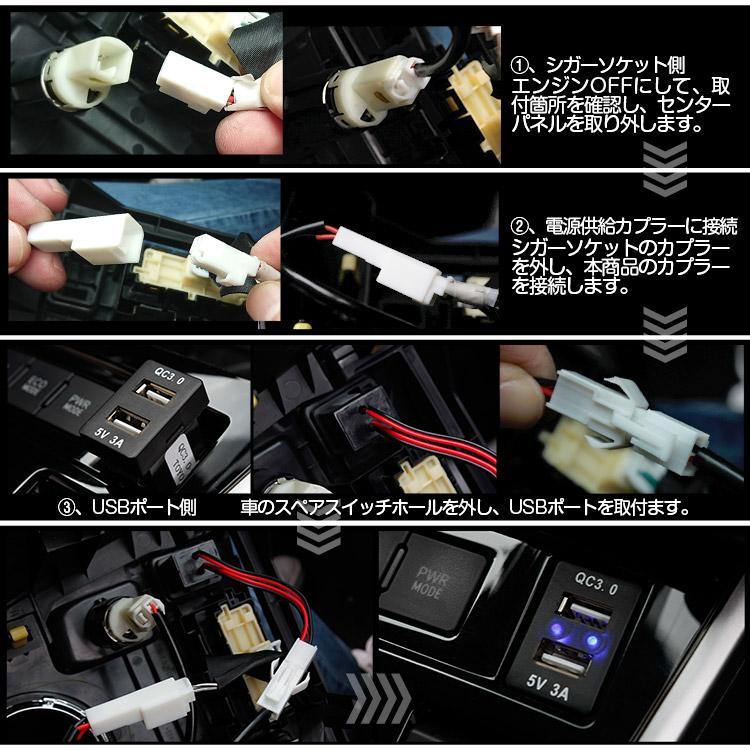 ①、シガーソケット側
エンジンOFFにして、取付箇所を確認し、センターパネルを取り外します。

②、電源供給カプラーに接続
シガーソケットのカプラーを外し、本商品のカプラーを接続します。

ECO MODE
PWR MODE
QC3.0
5V 3A
QC3.0

③、USBポート側　車のスペアスイッチホールを外し、USBポートを取付ます。

PWR MODE
QC3.0
5V 3A