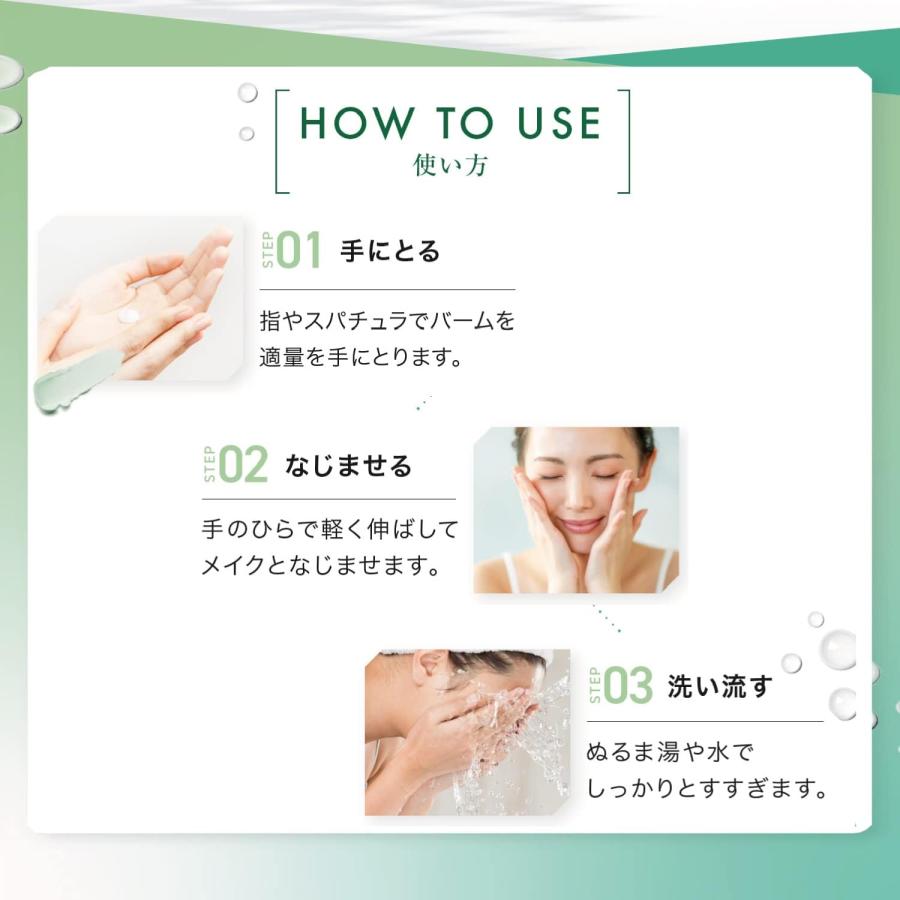 HOW TO USE
使い方

STEP 01 手にとる

指やスパチュラでバームを適量を手にとります。

STEP 02 なじませる

手のひらで軽く伸ばしてメイクとなじませます。

STEP 03 洗い流す

ぬるま湯や水でしっかりとすすぎます。