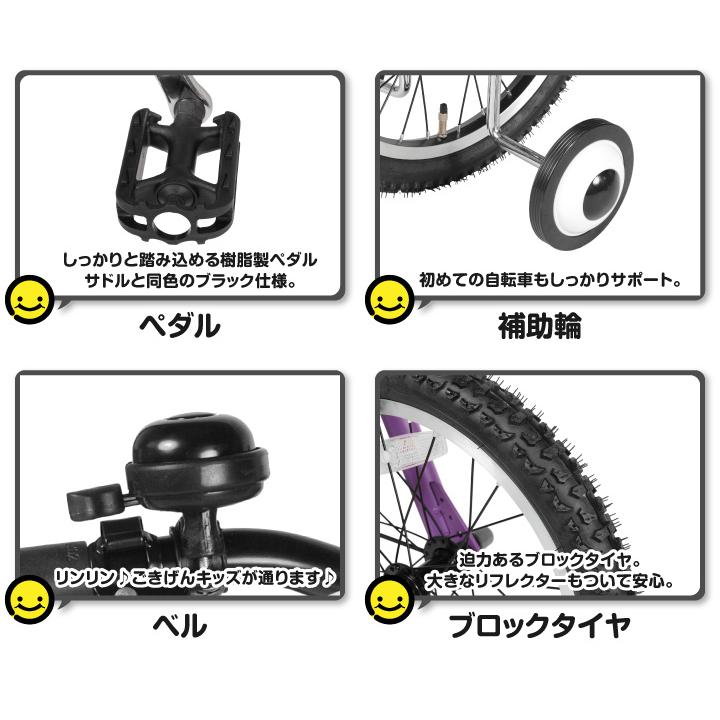 しっかりと踏み込める樹脂製ペダル
サドルと同色のブラック仕様。

ペダル

初めての自転車もしっかりサポート。

補助輪

リンリン♪ごきげんキッズが通ります♪

ベル

迫力あるブロックタイヤ。
大きなリフレクターもついて安心。

ブロックタイヤ