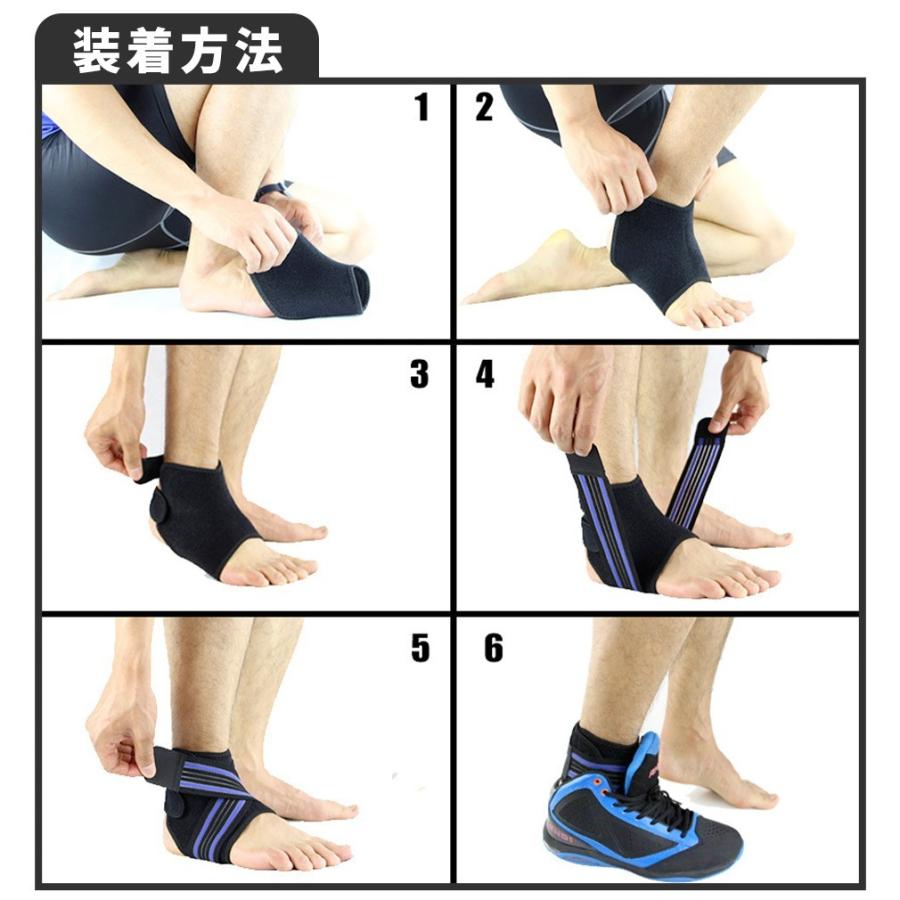 装着方法

1

2

3

4

5

6