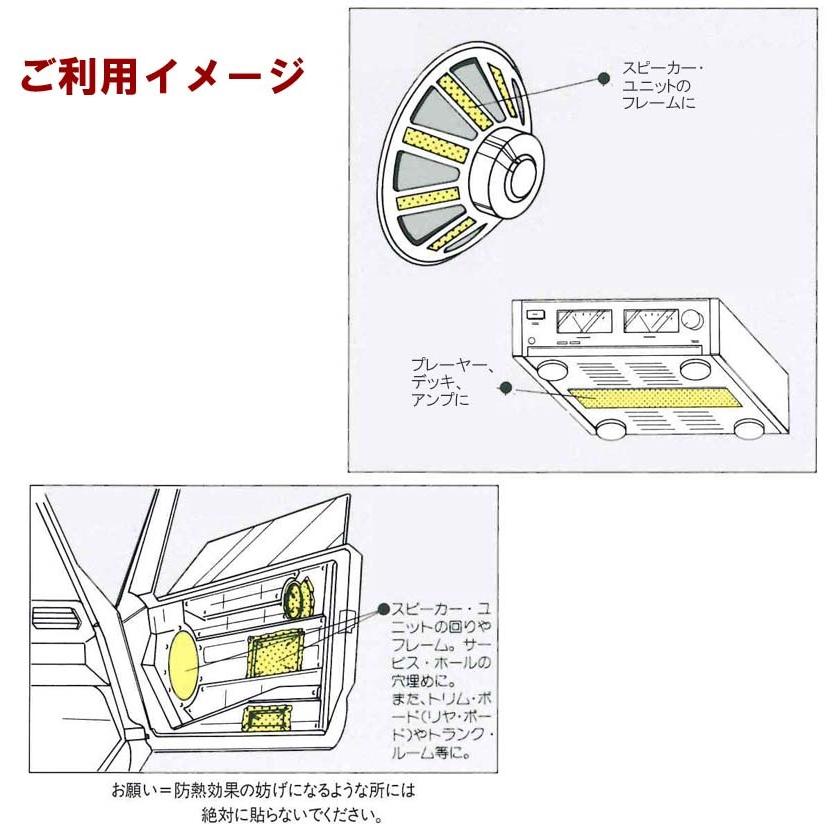 ご利用イメージ

スピーカー・ユニットのフレームに

プレーヤー、デッキ、アンプに

スピーカー・ユニットの回りやフレーム。サービス・ホールの穴埋めに。
また、トリム・ボード(リヤ・ボード)やトランク・ルーム等に。

お願い＝防熱効果の妨げになるような所には絶対に貼らないでください。