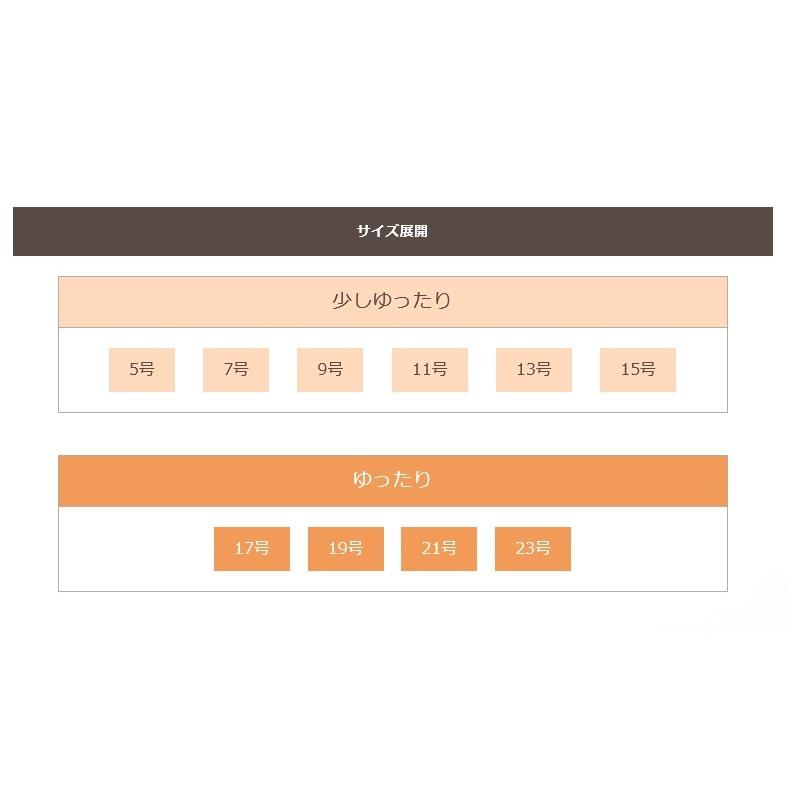 サイズ展開

少しゆったり

5号 7号 9号 11号 13号 15号

ゆったり

17号 19号 21号 23号