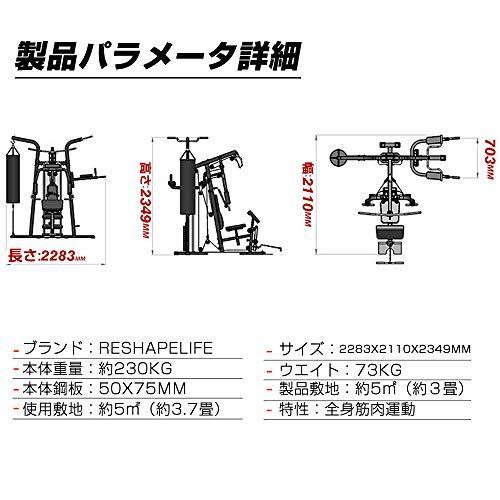 製品パラメータ詳細

長さ:2283MM

高さ:2349MM

幅:2110MM

703MM

- ブランド：RESHAPELIFE
- 本体重量：約230KG
- 本体鋼板：50X75MM
- 使用敷地：約5㎡（約3.7畳）

- サイズ：2283X2110X2349MM
- ウエイト：73KG
- 製品敷地：約5㎡（約３畳）
- 特性：全身筋肉運動