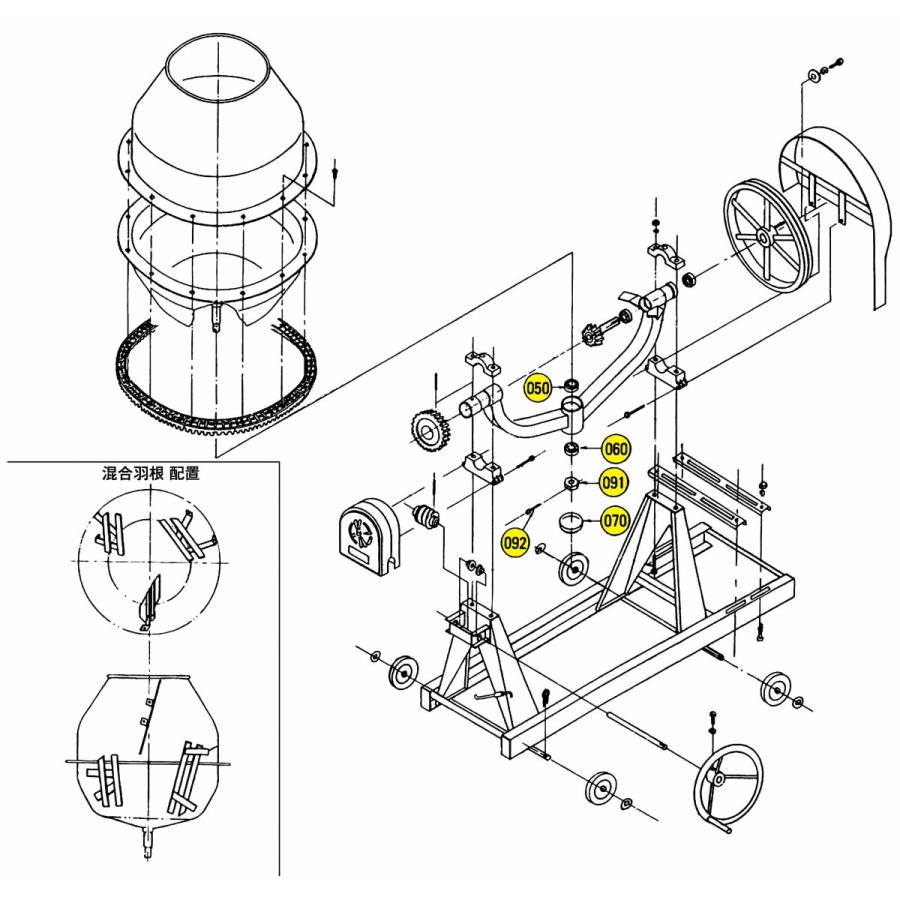 混合羽根 配置

050
060
091
070
092