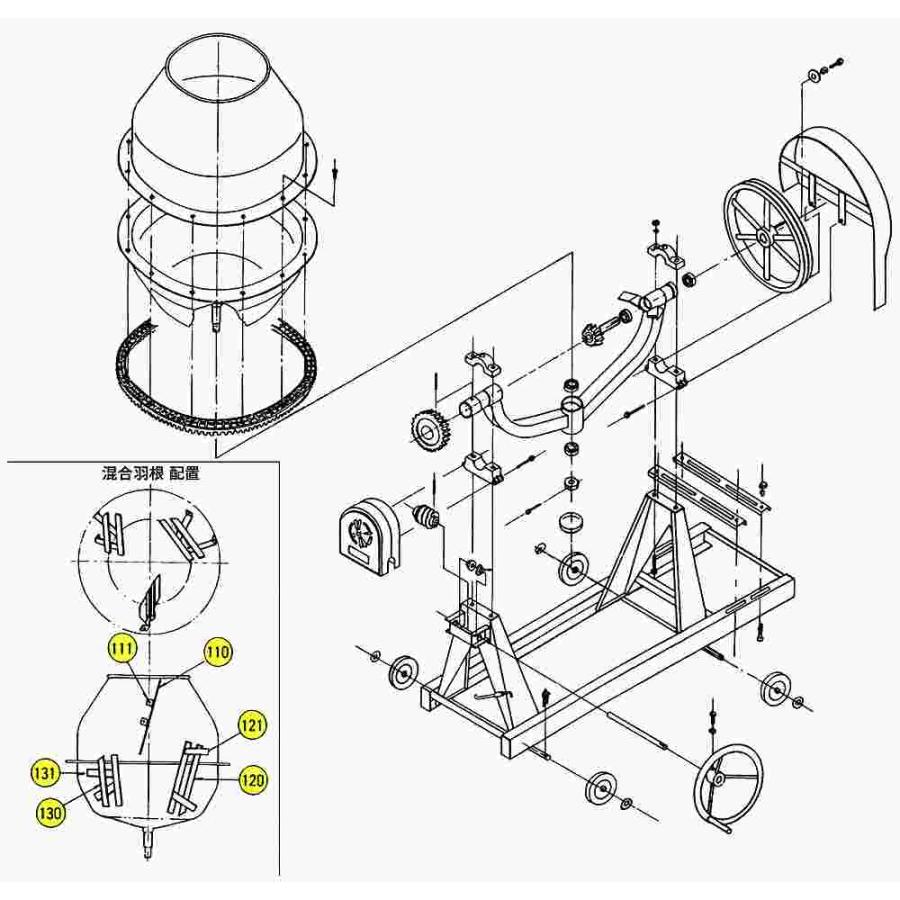 混合羽根 配置

111
110
121
131
120
130