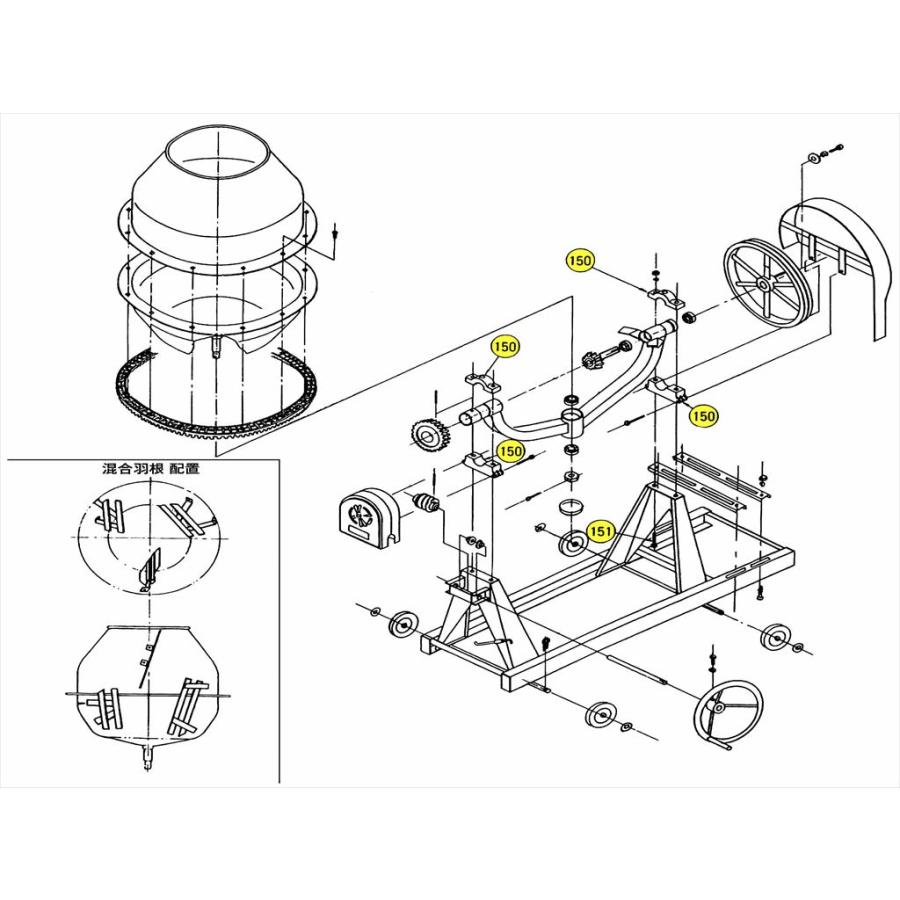 150
150
150
150
151
混合羽根 配置