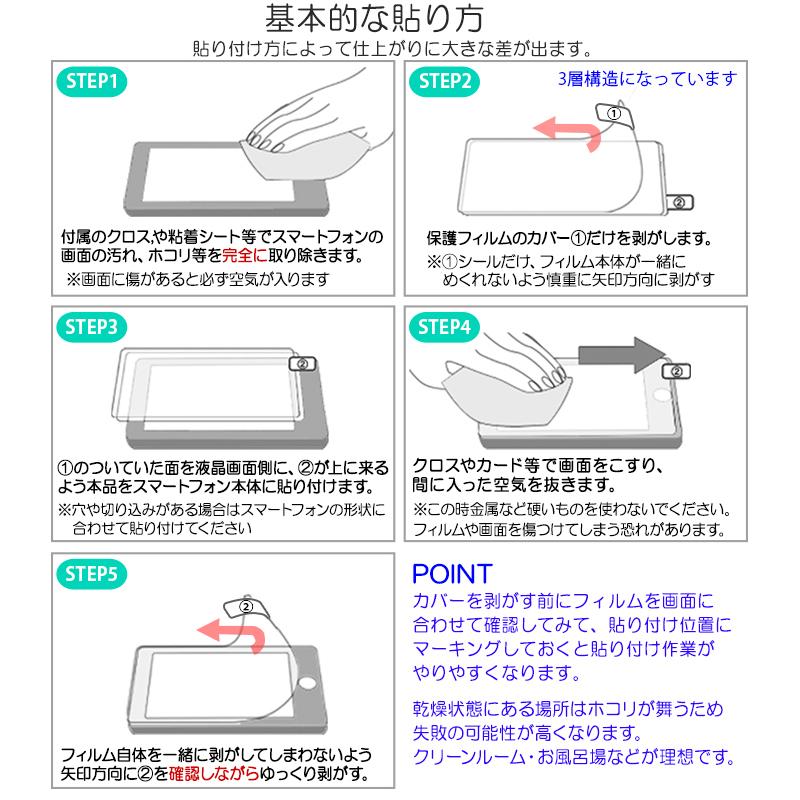 基本的な貼り方
貼り付け方によって仕上がりに大きな差が出ます。

STEP1

付属のクロスや粘着シート等でスマートフォンの画面の汚れ、ホコリ等を完全に取り除きます。
※画面に傷があると必ず空気が入ります

STEP2
3層構造になっています
①
②

保護フィルムのカバー①だけを剥がします。
※①シールだけ、フィルム本体が一緒にめくれないよう慎重に矢印方向に剥がす

STEP3
②

①のついていた面を液晶画面側に、②が上に来るよう本品をスマートフォン本体に貼り付けます。
※穴や切り込みがある場合はスマートフォンの形状に合わせて貼り付けてください

STEP4
②

クロスやカード等で画面をこすり、間に入った空気を抜きます。
※この時金属など硬いものを使わないでください。フィルムや画面を傷つけてしまう恐れがあります。

STEP5
②

フィルム自体を一緒に剥がしてしまわないよう矢印方向に②を確認しながらゆっくり剥がす。

POINT
カバーを剥がす前にフィルムを画面に合わせて確認してみて、貼り付け位置にマーキングしておくと貼り付け作業がやりやすくなります。

乾燥状態にある場所はホコリが舞うため失敗の可能性が高くなります。
クリーンルーム・お風呂場などが理想です。