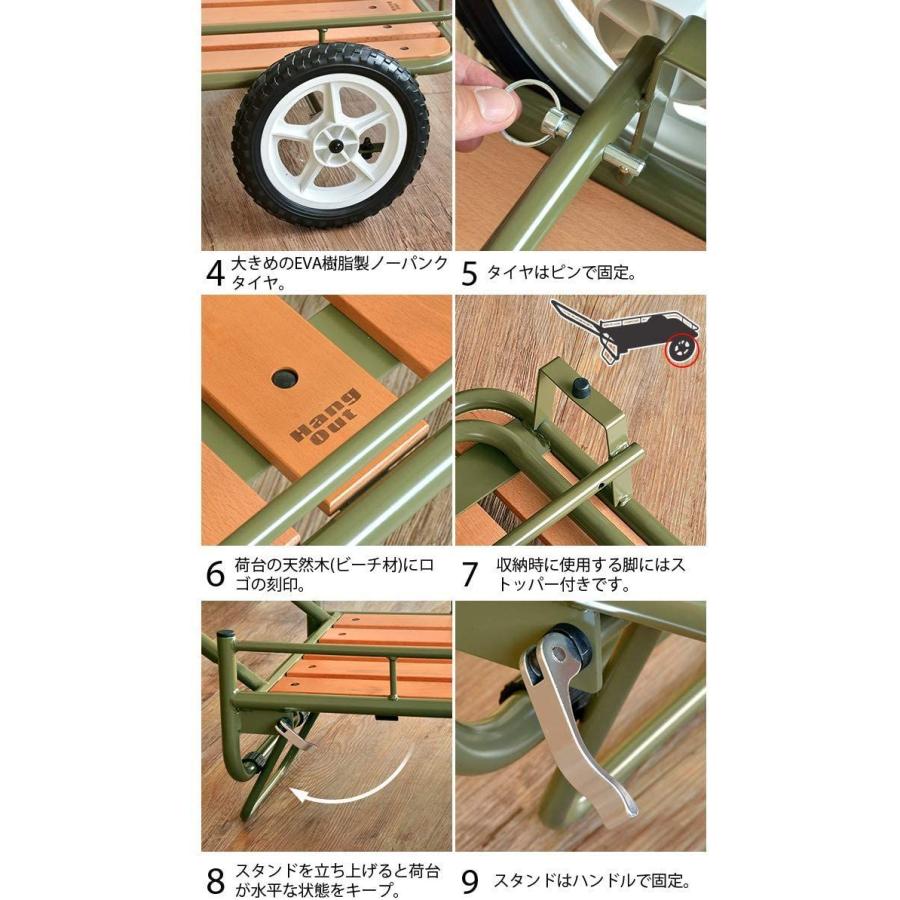 4 大きめのEVA樹脂製ノーパンクタイヤ。

5 タイヤはピンで固定。

Hang Out

6 荷台の天然木(ビーチ材)にロゴの刻印。

7 収納時に使用する脚にはストッパー付きです。

8 スタンドを立ち上げると荷台が水平な状態をキープ。

9 スタンドはハンドルで固定。