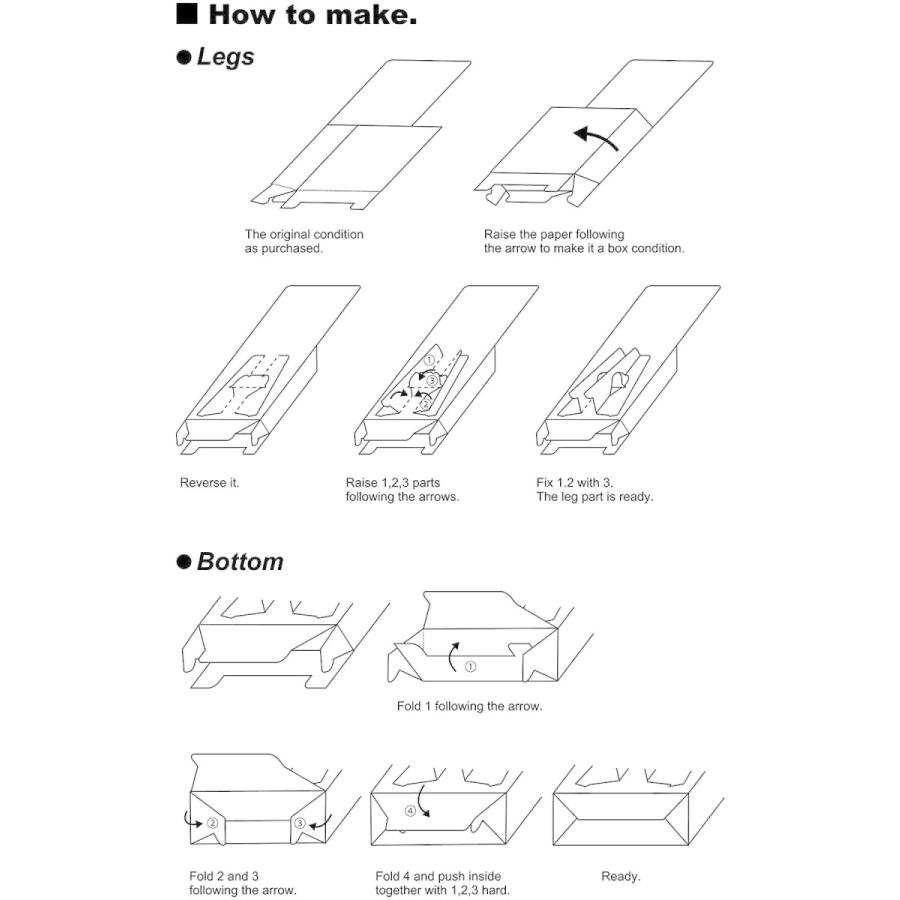 ■ How to make.

● Legs

The original condition as purchased.

Raise the paper following the arrow to make it a box condition.

①
③
②

Reverse it.

Raise 1,2,3 parts following the arrows.

Fix 1.2 with 3. The leg part is ready.

● Bottom

①

Fold 1 following the arrow.

②
③
④

Fold 2 and 3 following the arrow.

Fold 4 and push inside together with 1,2,3 hard.

Ready.