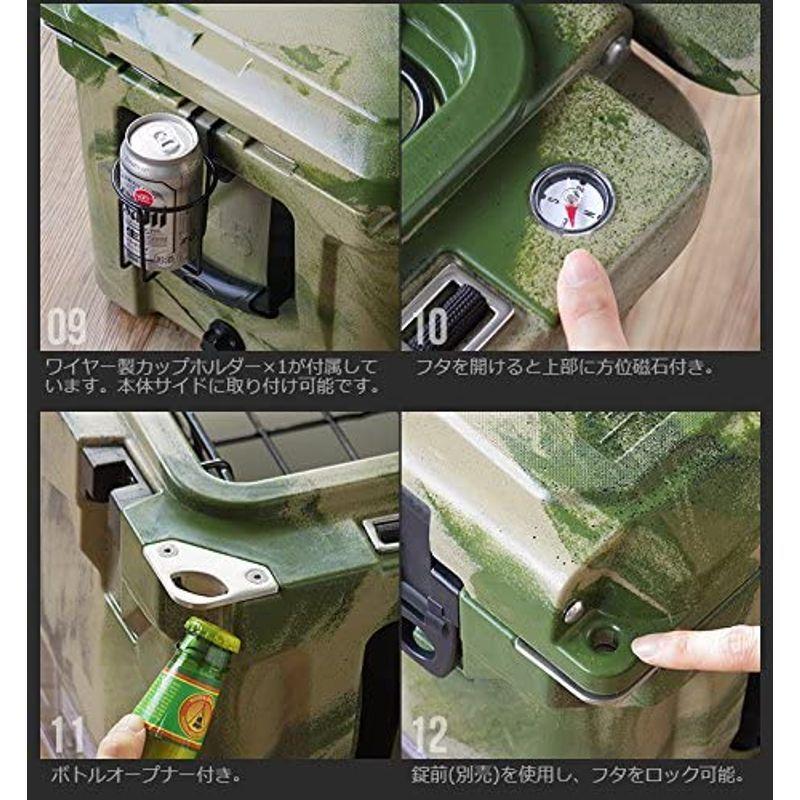 09

ワイヤー製カップホルダー×1が付属しています。本体サイドに取り付け可能です。

10

フタを開けると上部に方位磁石付き。

11

ボトルオープナー付き。

12

錠前(別売)を使用し、フタをロック可能。