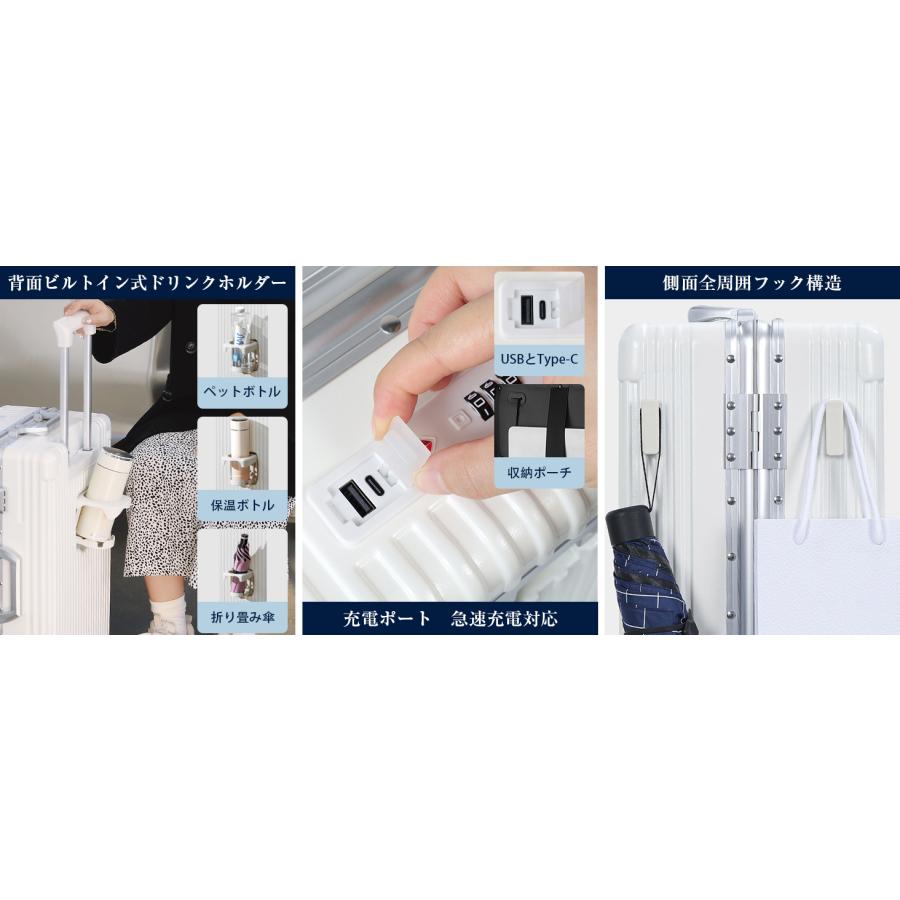 背面ビルトイン式ドリンクホルダー

ペットボトル

保温ボトル

折り畳み傘

USBとType-C

収納ポーチ

充電ポート　急速充電対応

側面全周囲フック構造