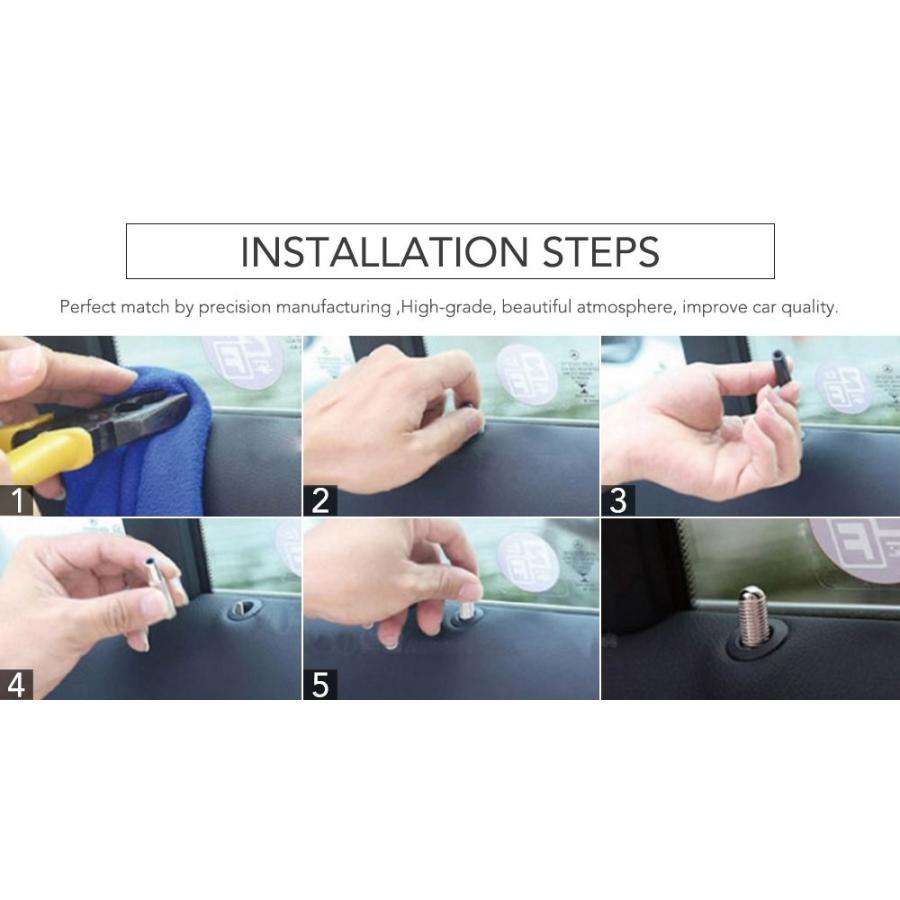 INSTALLATION STEPS

Perfect match by precision manufacturing ,High-grade, beautiful atmosphere, improve car quality.

1

2

3

4

5