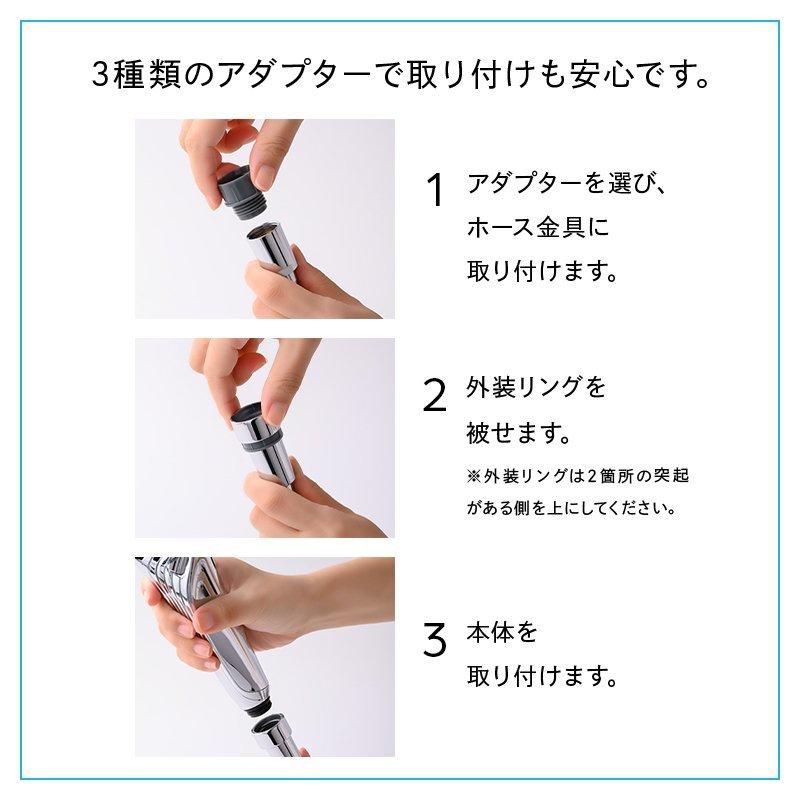 3種類のアダプターで取り付けも安心です。

1 アダプターを選び、ホース金具に取り付けます。

2 外装リングを被せます。
※外装リングは2箇所の突起がある側を上にしてください。

3 本体を取り付けます。