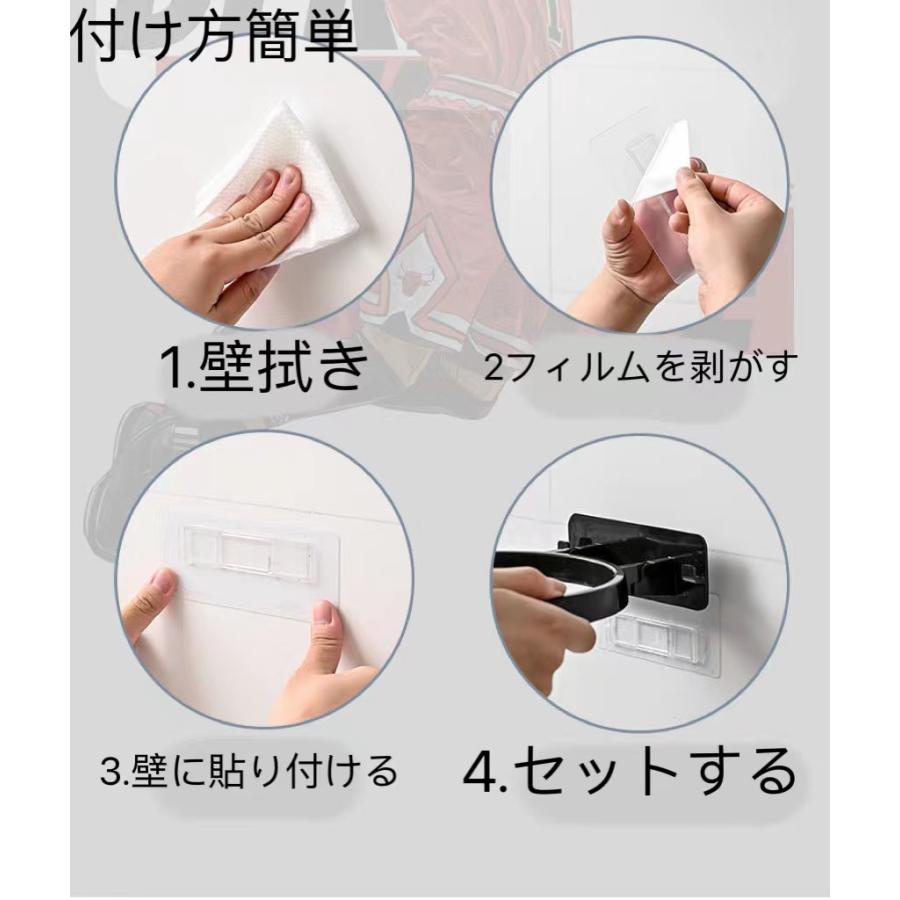 付け方簡単

1.壁拭き

2フィルムを剥がす

3.壁に貼り付ける

4.セットする