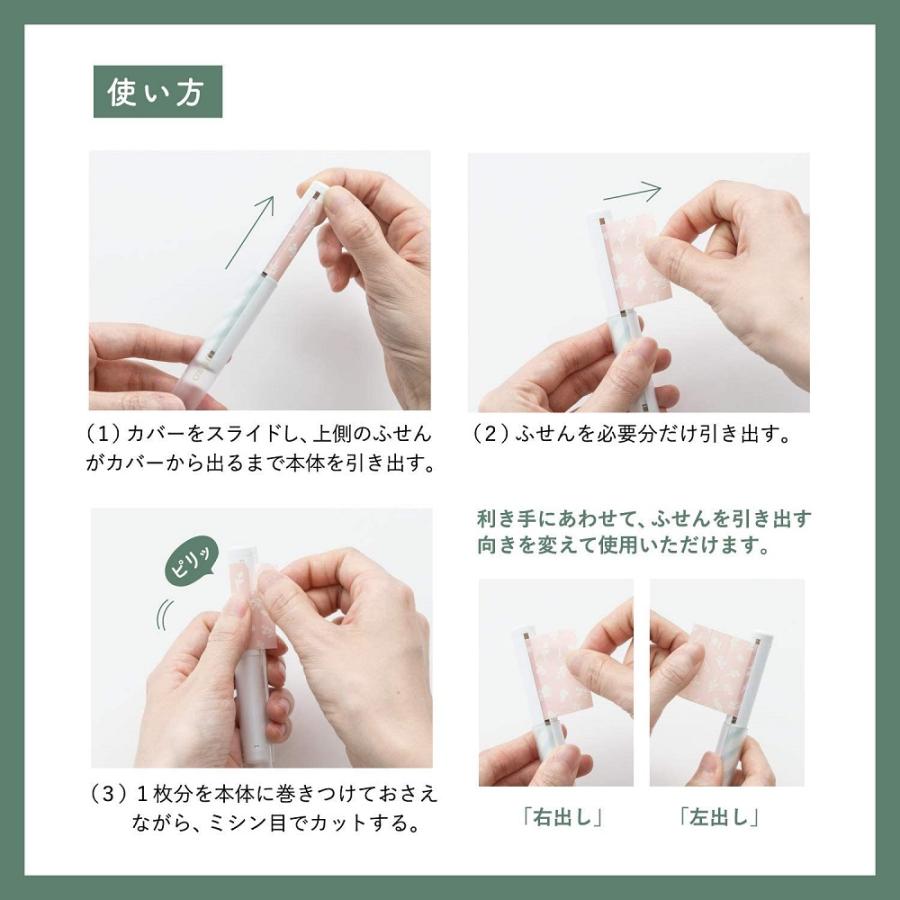 使い方

（1）カバーをスライドし、上側のふせんがカバーから出るまで本体を引き出す。

（2）ふせんを必要分だけ引き出す。

ピリッ

（3）１枚分を本体に巻きつけておさえながら、ミシン目でカットする。

利き手にあわせて、ふせんを引き出す向きを変えて使用いただけます。

「右出し」

「左出し」