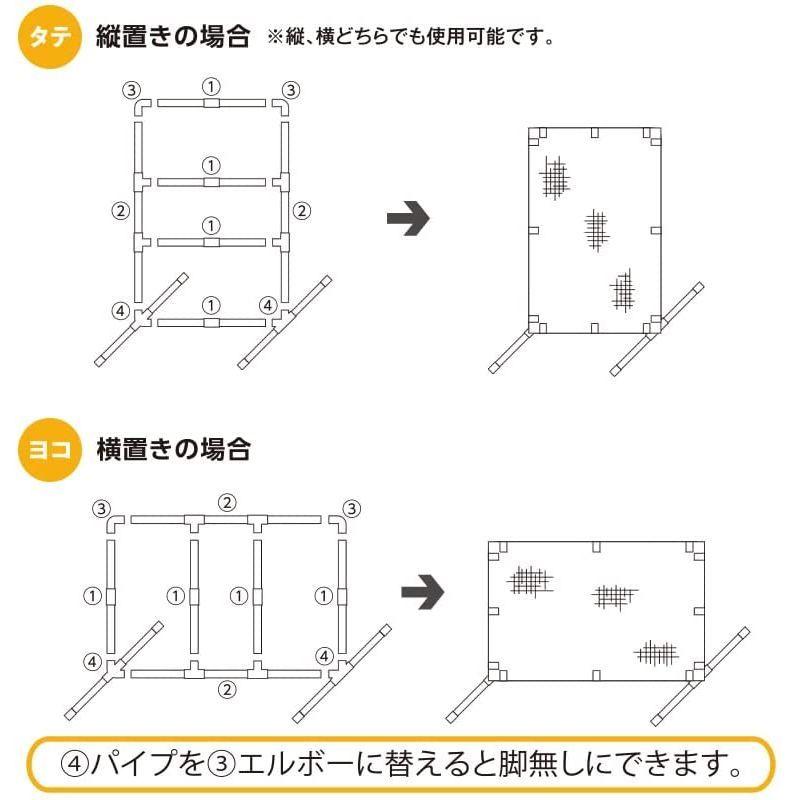 タテ 縦置きの場合 ※縦、横どちらでも使用可能です。

③ ① ③
①
② ②
①
④ ① ④

ヨコ 横置きの場合

③ ② ③
① ① ① ①
④ ④
②

④パイプを③エルボーに替えると脚無しにできます。