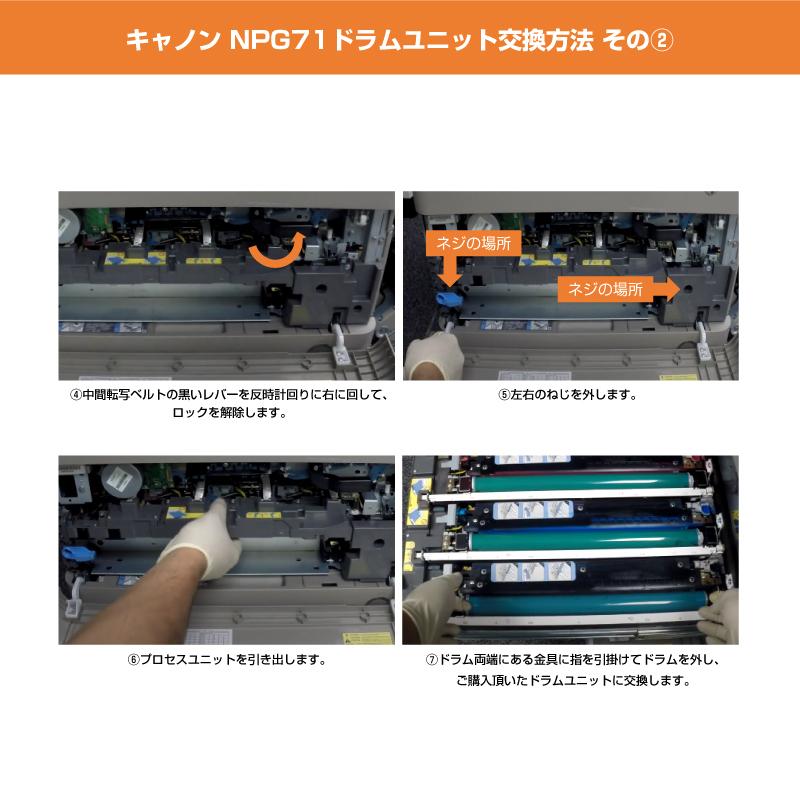 キャノン NPG71ドラムユニット交換方法 その②

④中間転写ベルトの黒いレバーを反時計回りに右に回して、ロックを解除します。

ネジの場所

ネジの場所

⑤左右のねじを外します。

⑥プロセスユニットを引き出します。

⑦ドラム両端にある金具に指を引掛けてドラムを外し、ご購入頂いたドラムユニットに交換します。