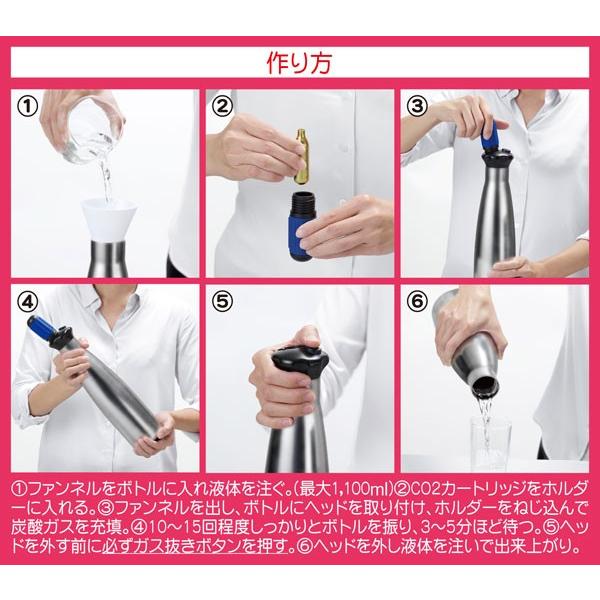 作り方

①

②

③

④

⑤

⑥

①ファンネルをボトルに入れ液体を注ぐ。(最大1,100ml)②CO2カートリッジをホルダーに入れる。③ファンネルを出し、ボトルにヘッドを取り付け、ホルダーをねじ込んで炭酸ガスを充填。④10～15回程度しっかりとボトルを振り、3～5分ほど待つ。⑤ヘッドを外す前に必ずガス抜きボタンを押す。⑥ヘッドを外し液体を注いで出来上がり。