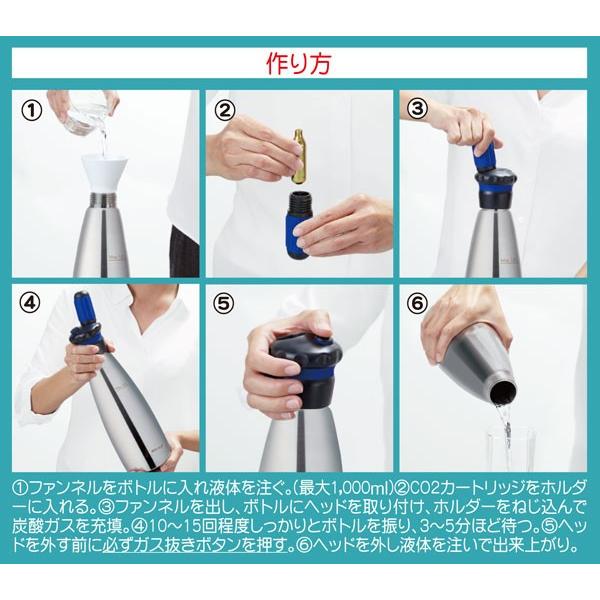 作り方

①

②

③

④

⑤

⑥

①ファンネルをボトルに入れ液体を注ぐ。(最大1,000ml)②CO2カートリッジをホルダーに入れる。③ファンネルを出し、ボトルにヘッドを取り付け、ホルダーをねじ込んで炭酸ガスを充填。④10～15回程度しっかりとボトルを振り、3～5分ほど待つ。⑤ヘッドを外す前に必ずガス抜きボタンを押す。⑥ヘッドを外し液体を注いで出来上がり。