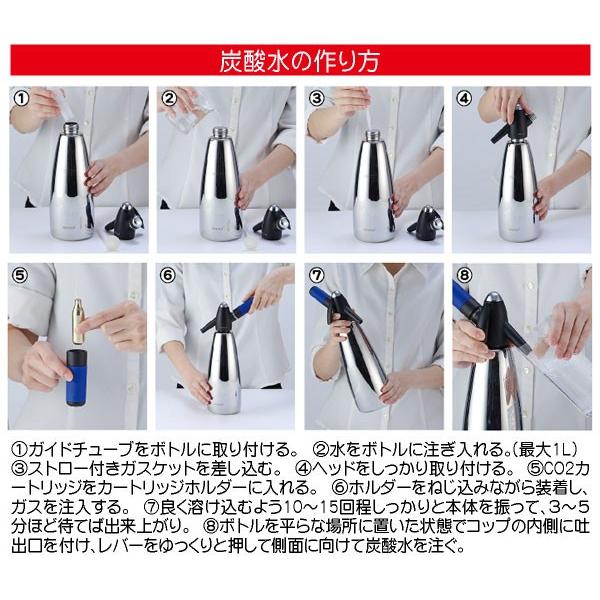 炭酸水の作り方

①

②

③

④

⑤

⑥

⑦

⑧

①ガイドチューブをボトルに取り付ける。 ②水をボトルに注ぎ入れる。(最大1L) ③ストロー付きガスケットを差し込む。 ④ヘッドをしっかり取り付ける。 ⑤CO2カートリッジをカートリッジホルダーに入れる。 ⑥ホルダーをねじ込みながら装着し、ガスを注入する。 ⑦良く溶け込むよう10～15回程しっかりと本体を振って、3～5分ほど待てば出来上がり。 ⑧ボトルを平らな場所に置いた状態でコップの内側に吐出口を付け、レバーをゆっくりと押して側面に向けて炭酸水を注ぐ。