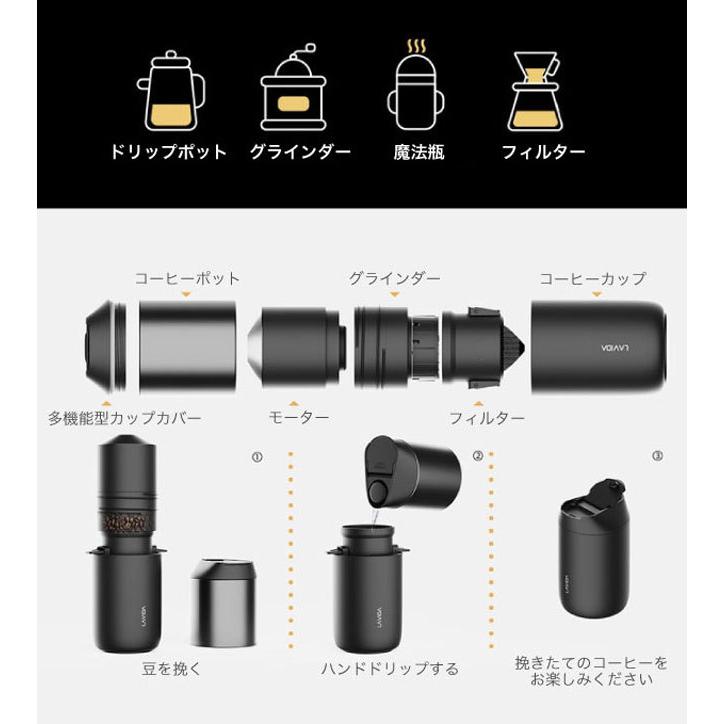 ドリップポット　グラインダー　魔法瓶　フィルター

コーヒーポット　グラインダー　コーヒーカップ

LAVIDA

多機能型カップカバー　モーター　フィルター

①　②　③

LAVIDA　LAVIDA　LAVIDA

豆を挽く　ハンドドリップする　挽きたてのコーヒーをお楽しみください