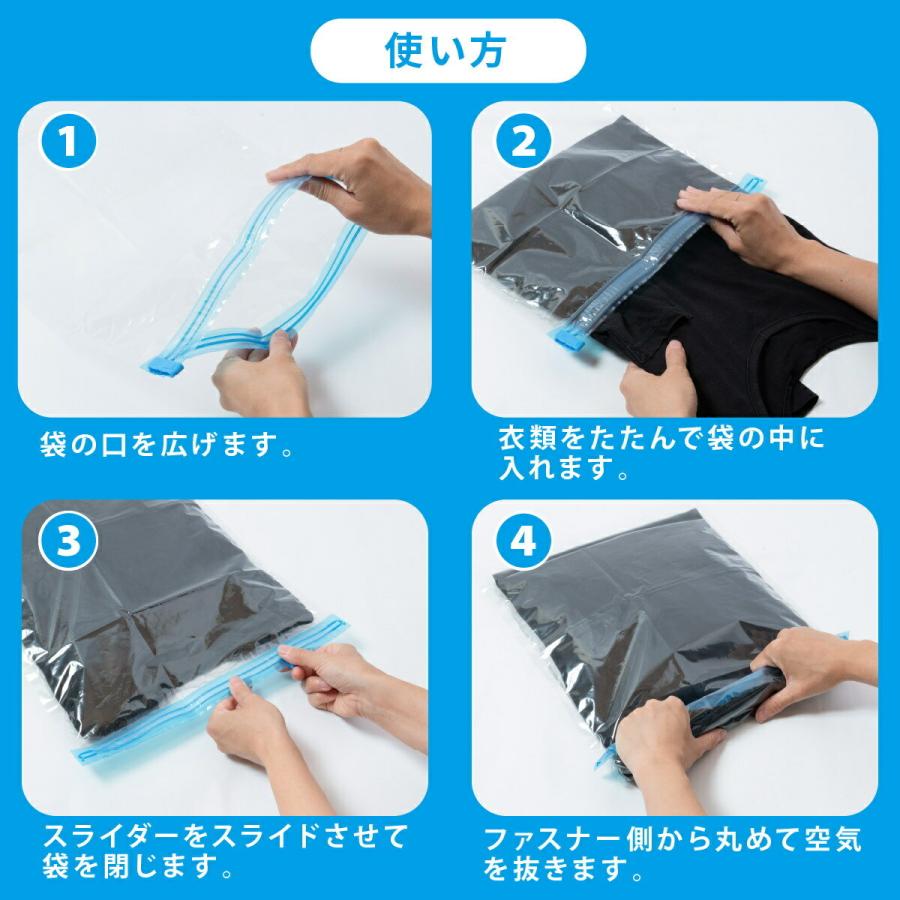 使い方

1
袋の口を広げます。

2
衣類をたたんで袋の中に入れます。

3
スライダーをスライドさせて袋を閉じます。

4
ファスナー側から丸めて空気を抜きます。