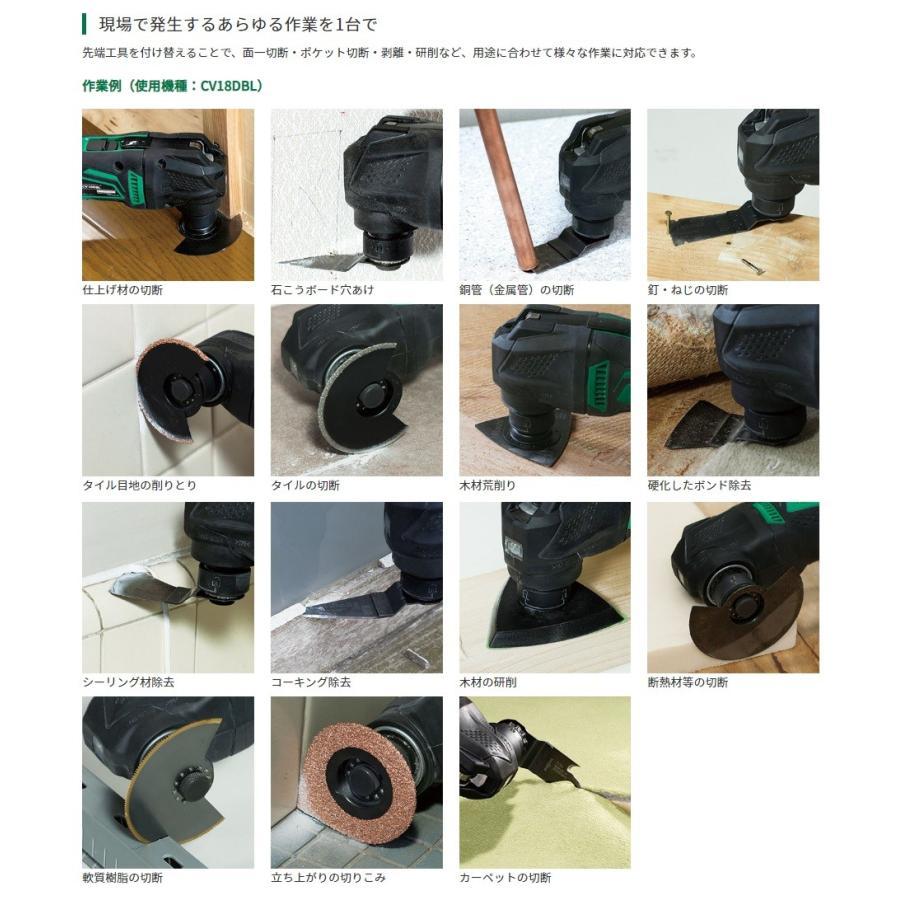 現場で発生するあらゆる作業を1台で

先端工具を付け替えることで、面一切断・ポケット切断・剥離・研削など、用途に合わせて様々な作業に対応できます。

作業例（使用機種：CV18DBL）

仕上げ材の切断

石こうボード穴あけ

銅管（金属管）の切断

釘・ねじの切断

タイル目地の削りとり

タイルの切断

木材荒削り

硬化したボンド除去

シーリング材除去

コーキング除去

木材の研削

断熱材等の切断

軟質樹脂の切断

立ち上がりの切りこみ

カーペットの切断