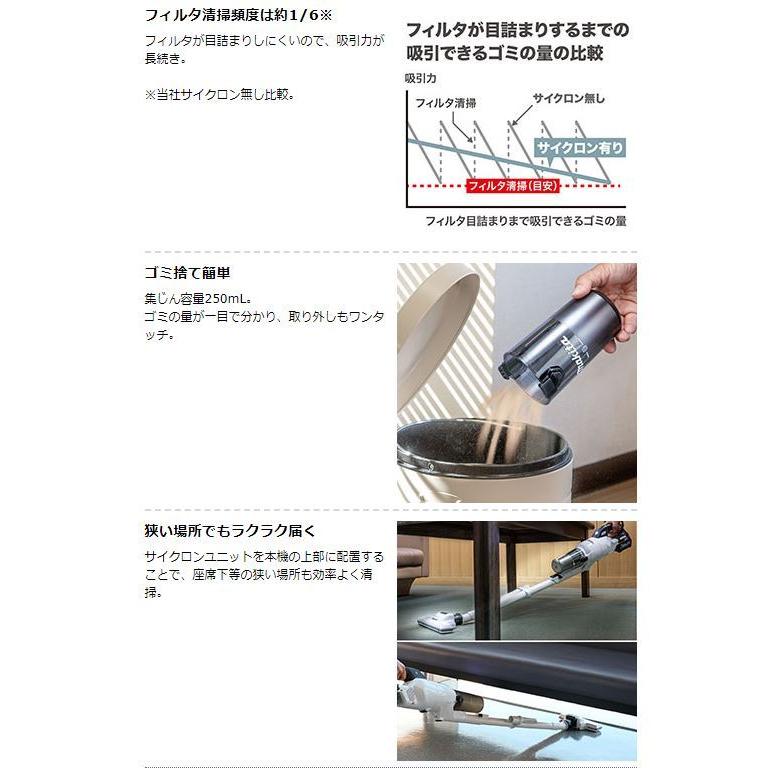 フィルタ清掃頻度は約1/6※

フィルタが目詰まりしにくいので、吸引力が長続き。

※当社サイクロン無し比較。

フィルタが目詰まりするまでの吸引できるゴミの量の比較

吸引力

フィルタ清掃

サイクロン無し

サイクロン有り

フィルタ清掃(目安)

フィルタ目詰まりまで吸引できるゴミの量

ゴミ捨て簡単

集じん容量250mL。
ゴミの量が一目で分かり、取り外しもワンタッチ。

makita

狭い場所でもラクラク届く

サイクロンユニットを本機の上部に配置することで、座席下等の狭い場所も効率よく清掃。