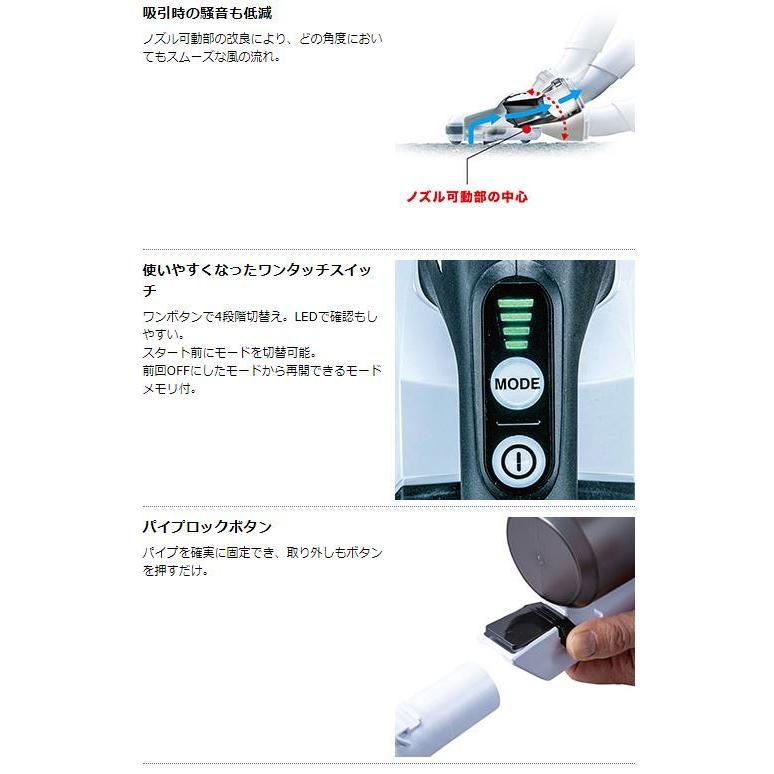 吸引時の騒音も低減

ノズル可動部の改良により、どの角度においてもスムーズな風の流れ。

ノズル可動部の中心

使いやすくなったワンタッチスイッチ

ワンボタンで4段階切替え。LEDで確認もしやすい。
スタート前にモードを切替可能。
前回OFFにしたモードから再開できるモードメモリ付。

MODE

パイプロックボタン

パイプを確実に固定でき、取り外しもボタンを押すだけ。