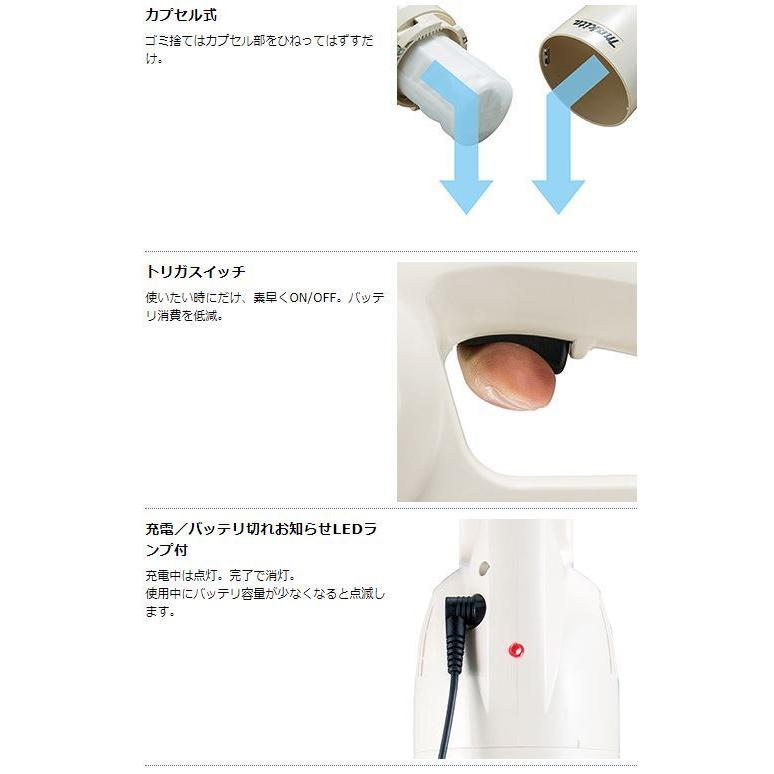 カプセル式

ゴミ捨てはカプセル部をひねってはずすだけ。

makita

トリガスイッチ

使いたい時にだけ、素早くON/OFF。バッテリ消費を低減。

充電／バッテリ切れお知らせLEDランプ付

充電中は点灯。完了で消灯。
使用中にバッテリ容量が少なくなると点滅します。