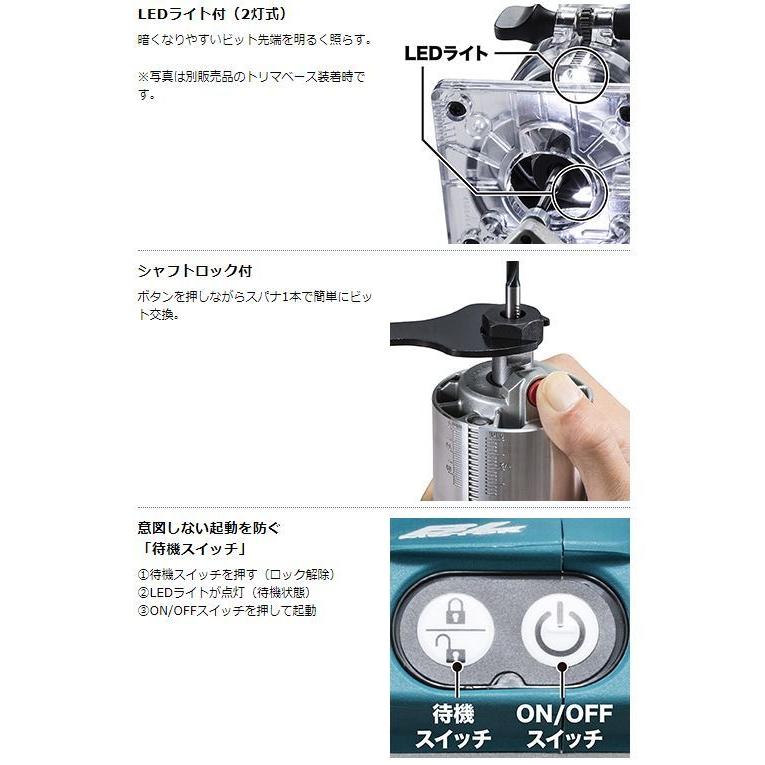 LEDライト付（2灯式）

暗くなりやすいビット先端を明るく照らす。

※写真は別販売品のトリマベース装着時です。

LEDライト

シャフトロック付

ボタンを押しながらスパナ1本で簡単にビット交換。

意図しない起動を防ぐ「待機スイッチ」

①待機スイッチを押す（ロック解除）
②LEDライトが点灯（待機状態）
③ON/OFFスイッチを押して起動

待機スイッチ

ON/OFFスイッチ