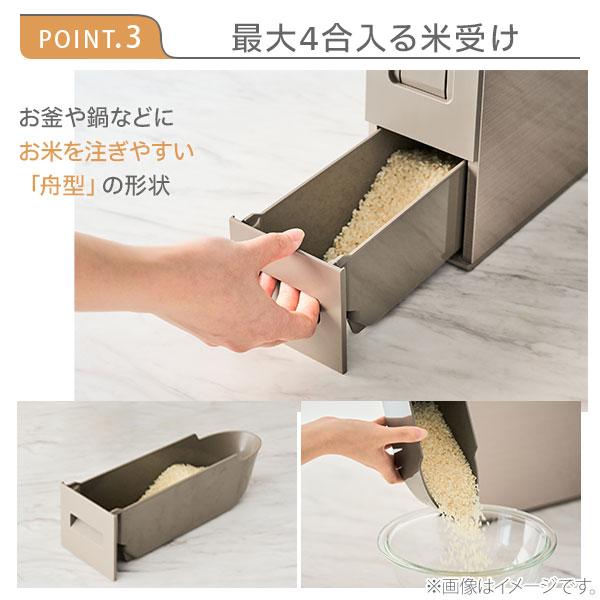 POINT.3 最大4合入る米受け

お釜や鍋などに
お米を注ぎやすい
「舟型」の形状

※画像はイメージです。