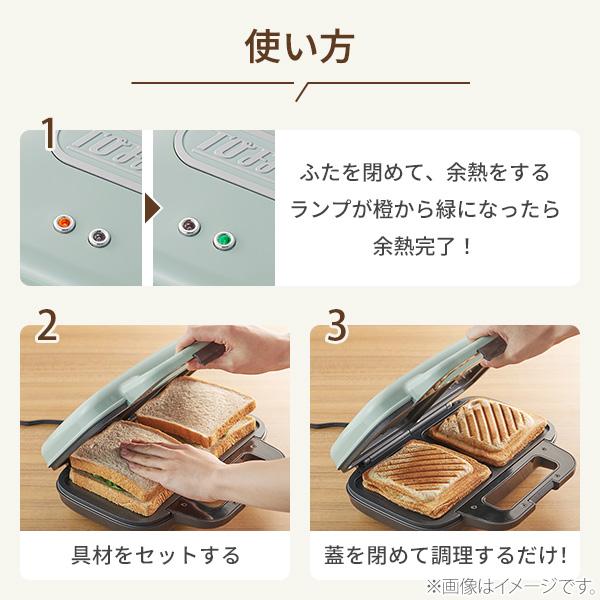 使い方

1

ふたを閉めて、余熱をする
ランプが橙から緑になったら
余熱完了！

2

具材をセットする

3

蓋を閉めて調理するだけ!

※画像はイメージです。