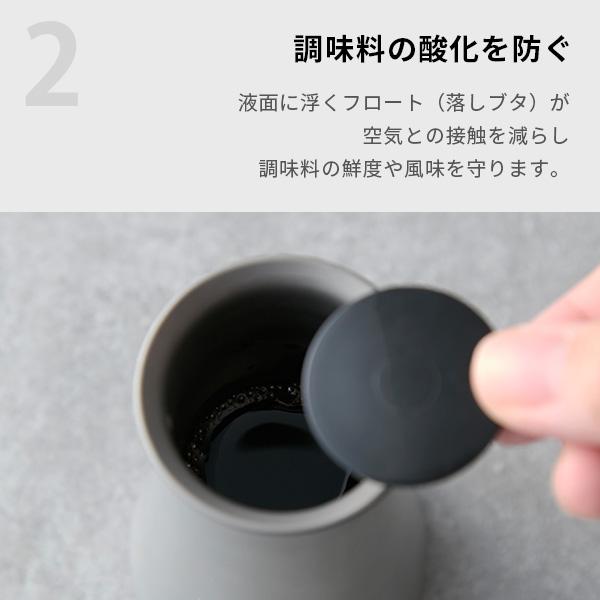 2

調味料の酸化を防ぐ

液面に浮くフロート（落しブタ）が
空気との接触を減らし
調味料の鮮度や風味を守ります。