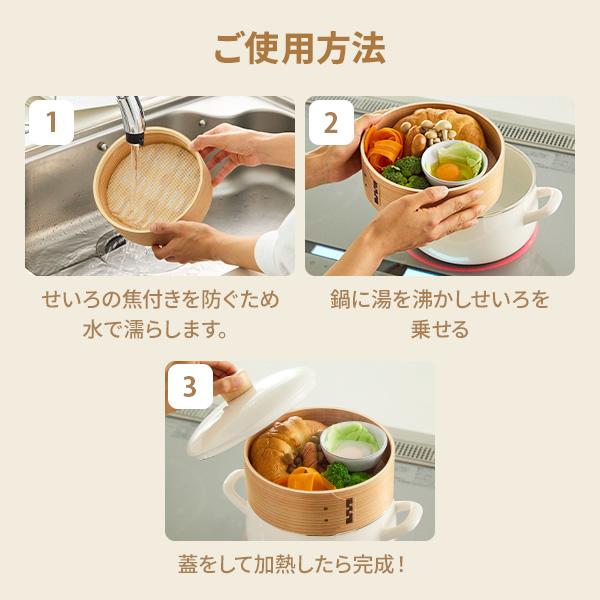 ご使用方法

1

せいろの焦付きを防ぐため水で濡らします。

2

鍋に湯を沸かしせいろを乗せる

3

蓋をして加熱したら完成！