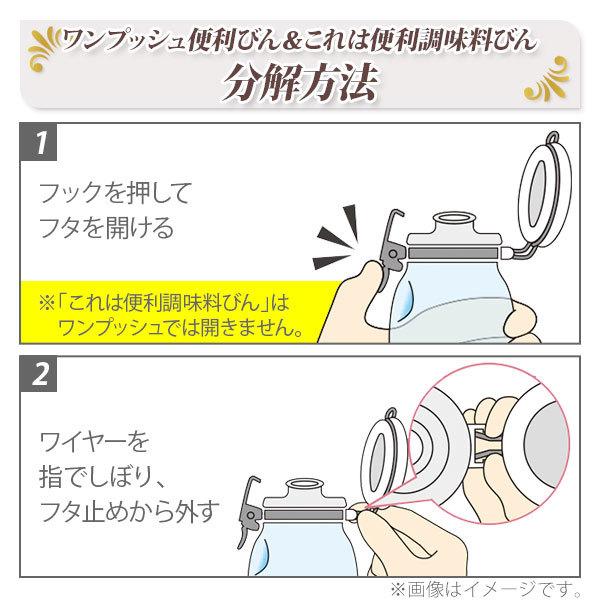 ワンプッシュ便利びん＆これは便利調味料びん
分解方法

1

フックを押して
フタを開ける

※「これは便利調味料びん」は
ワンプッシュでは開きません。

2

ワイヤーを
指でしぼり、
フタ止めから外す

※画像はイメージです。