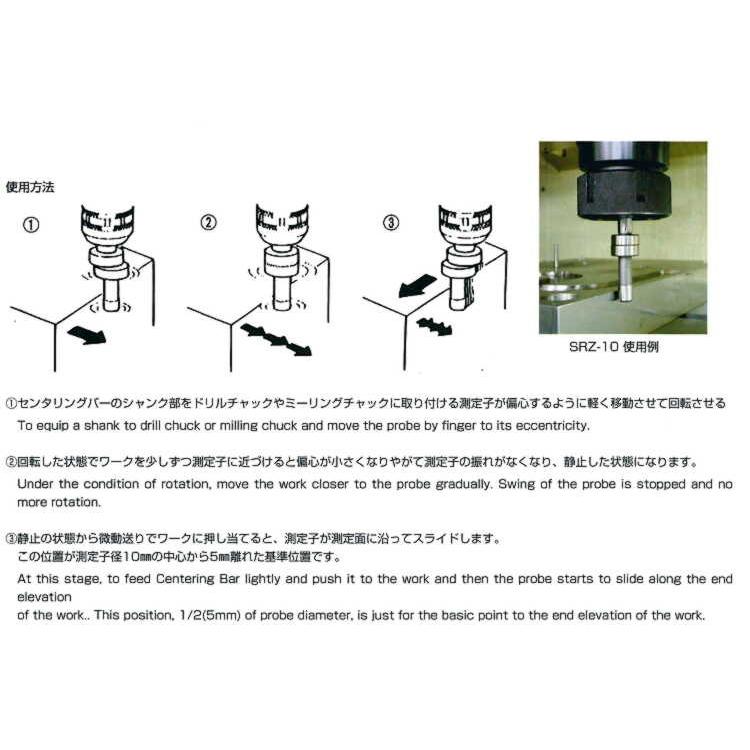 使用方法

①

②

③

SRZ-10 使用例

①センタリングバーのシャンク部をドリルチャックやミーリングチャックに取り付ける測定子が偏心するように軽く移動させて回転させる
To equip a shank to drill chuck or milling chuck and move the probe by finger to its eccentricity.

②回転した状態でワークを少しずつ測定子に近づけると偏心が小さくなりやがて測定子の振れがなくなり、静止した状態になります。
Under the condition of rotation, move the work closer to the probe gradually. Swing of the probe is stopped and no more rotation.

③静止の状態から微動送りでワークに押し当てると、測定子が測定面に沿ってスライドします。
この位置が測定子径10㎜の中心から5㎜離れた基準位置です。
At this stage, to feed Centering Bar lightly and push it to the work and then the probe starts to slide along the end elevation
of the work.. This position, 1/2(5mm) of probe diameter, is just for the basic point to the end elevation of the work.