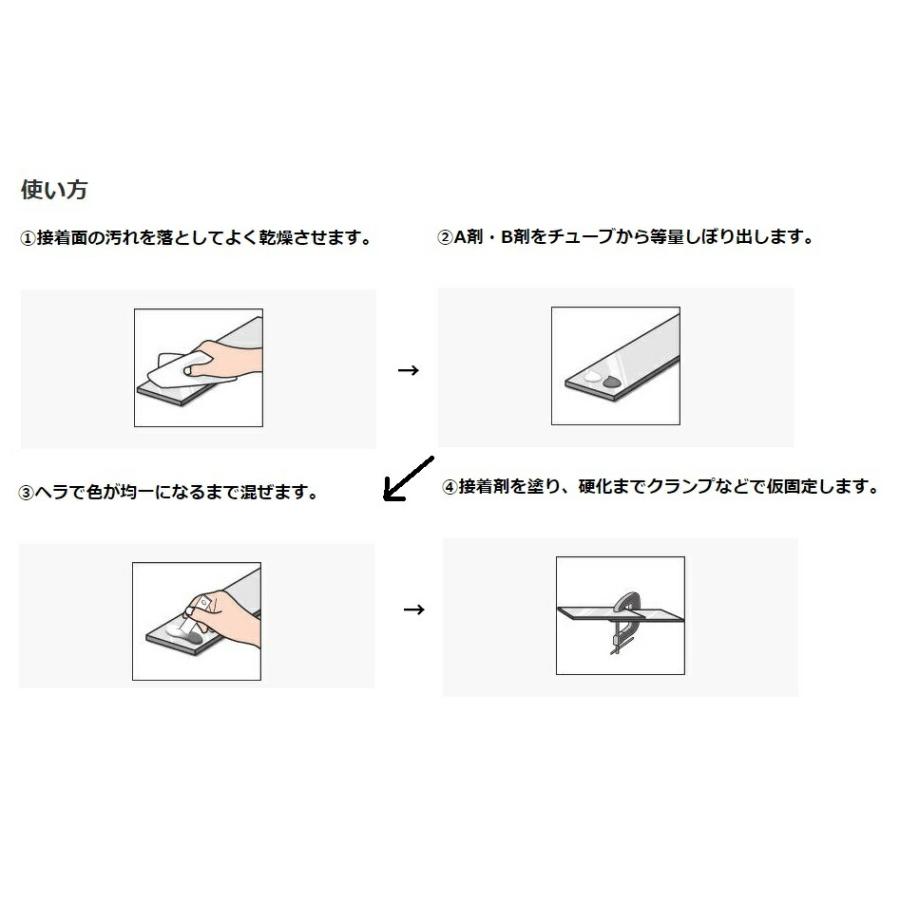 使い方

①接着面の汚れを落としてよく乾燥させます。

→

②A剤・B剤をチューブから等量しぼり出します。

③ヘラで色が均一になるまで混ぜます。

→

④接着剤を塗り、硬化までクランプなどで仮固定します。