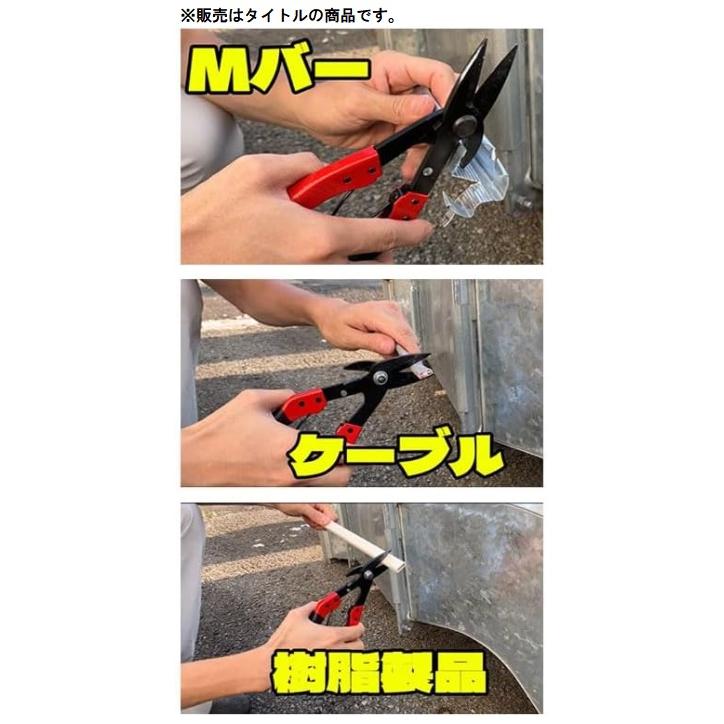 ※販売はタイトルの商品です。

Mバー

ケーブル

樹脂製品