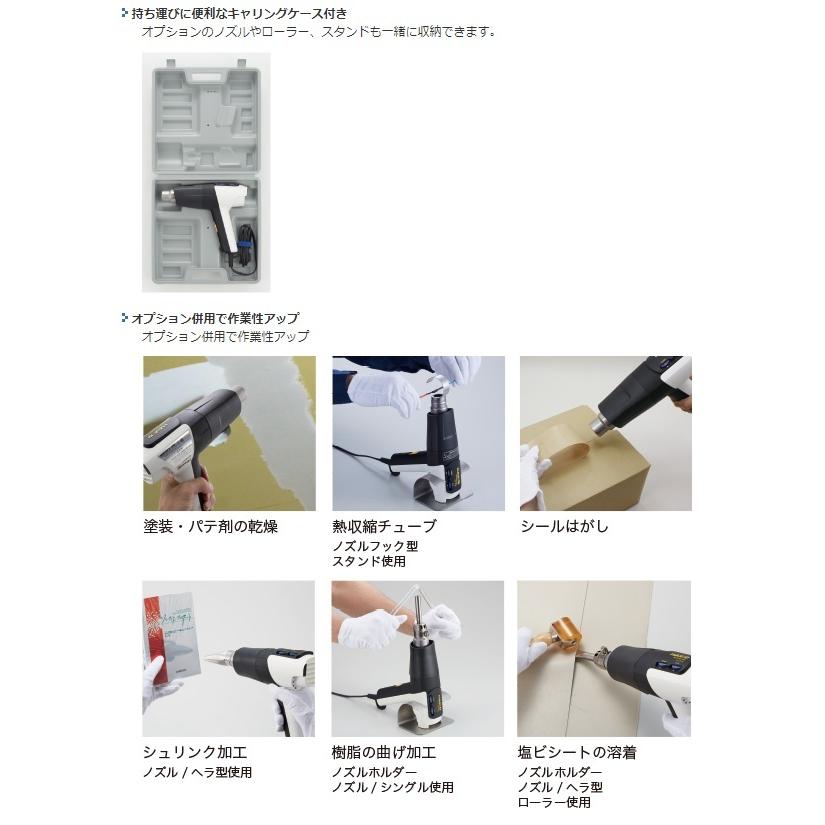 持ち運びに便利なキャリングケース付き
オプションのノズルやローラー、スタンドも一緒に収納できます。

オプション併用で作業性アップ
オプション併用で作業性アップ

塗装・パテ剤の乾燥

熱収縮チューブ
ノズルフック型
スタンド使用

シールはがし

シュリンク加工
ノズル / ヘラ型使用

樹脂の曲げ加工
ノズルホルダー
ノズル / シングル使用

塩ビシートの溶着
ノズルホルダー
ノズル / ヘラ型
ローラー使用