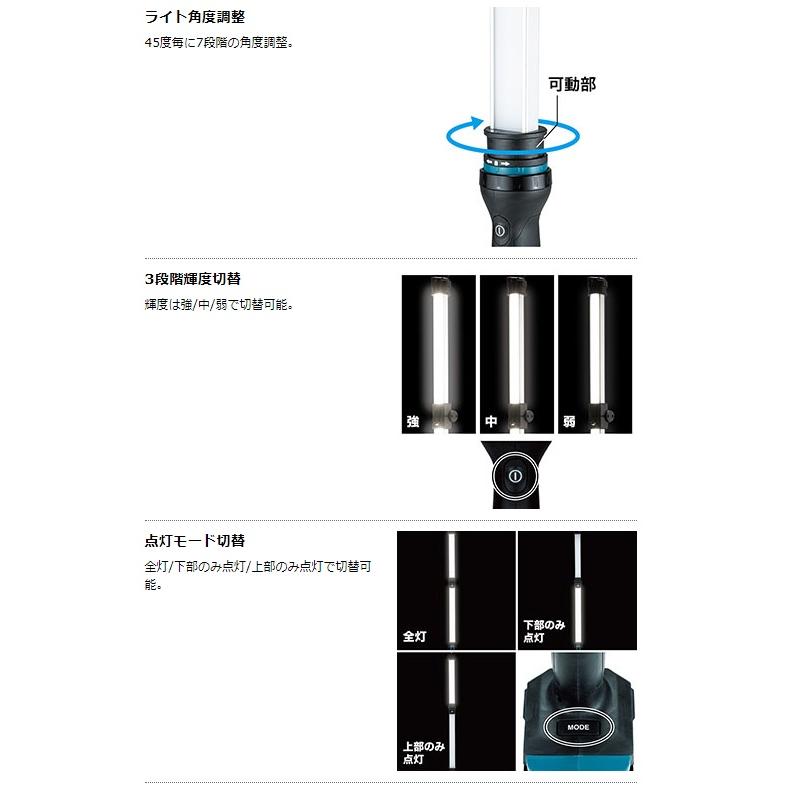 ライト角度調整

45度毎に7段階の角度調整。

可動部

3段階輝度切替

輝度は強/中/弱で切替可能。

強

中

弱

点灯モード切替

全灯/下部のみ点灯/上部のみ点灯で切替可能。

全灯

下部のみ点灯

上部のみ点灯

MODE